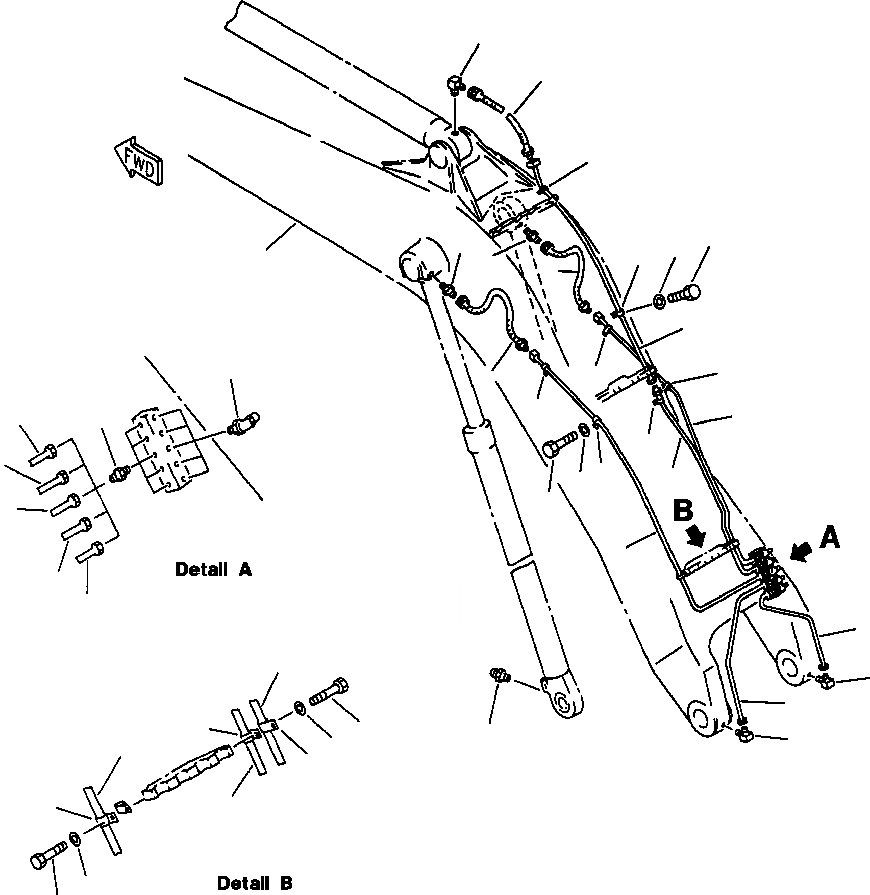 FWD

B

A

Detail A

Detail B