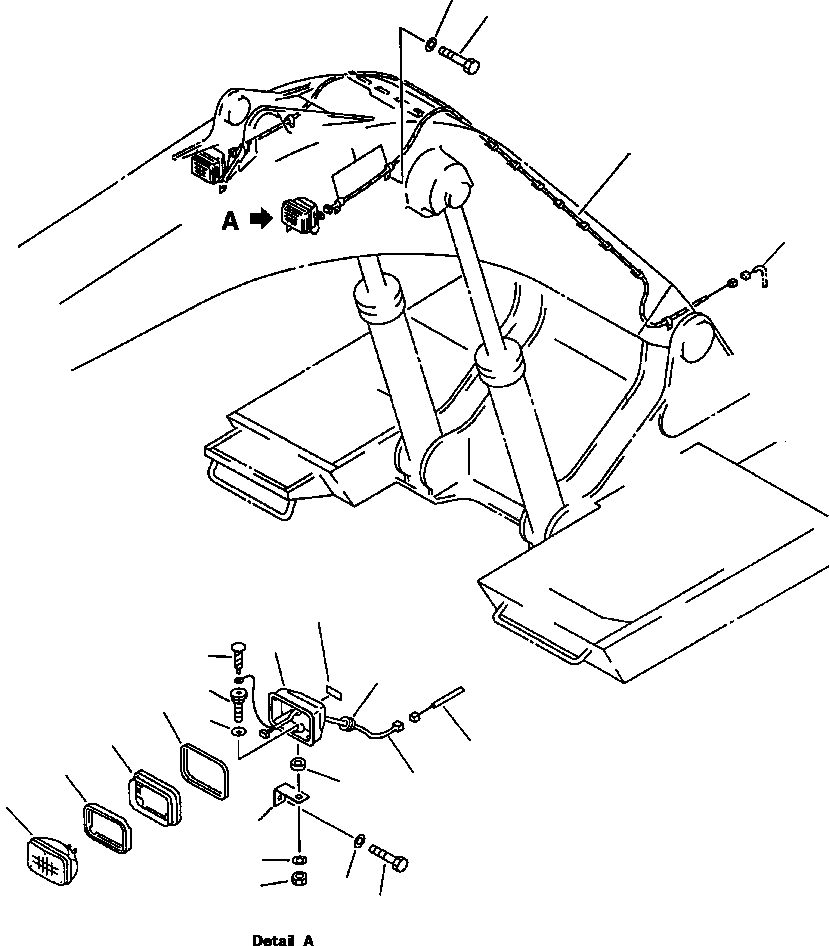 A

Detail A