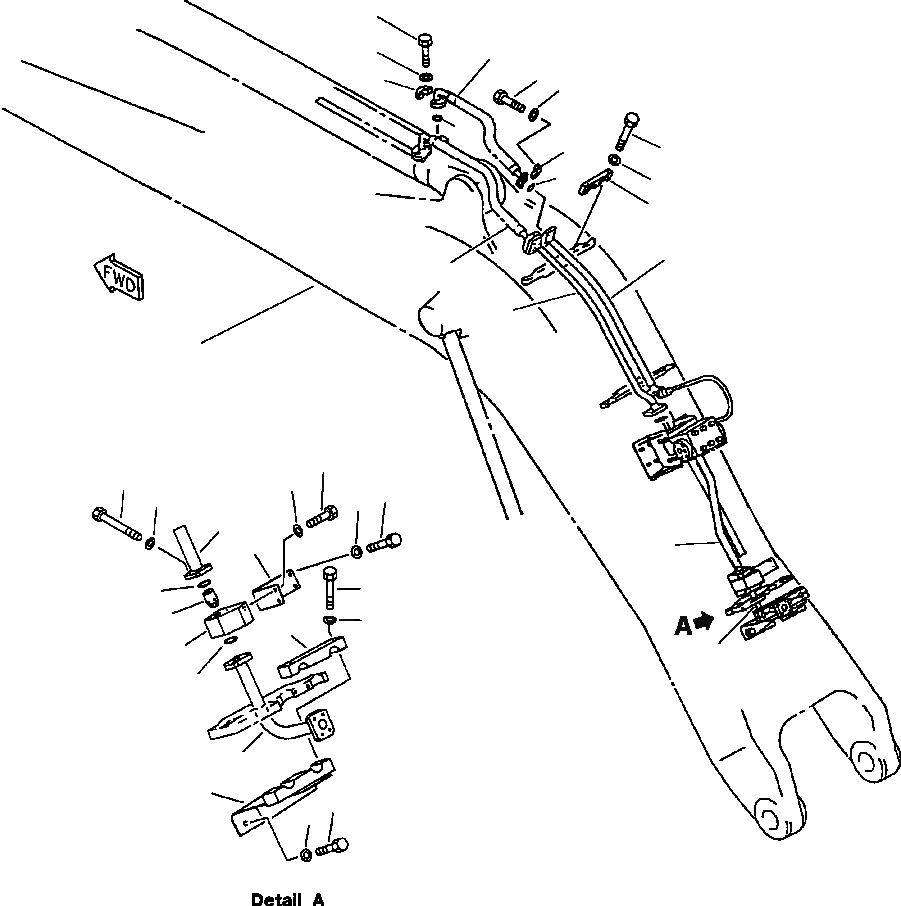 FWD

A

Detail A