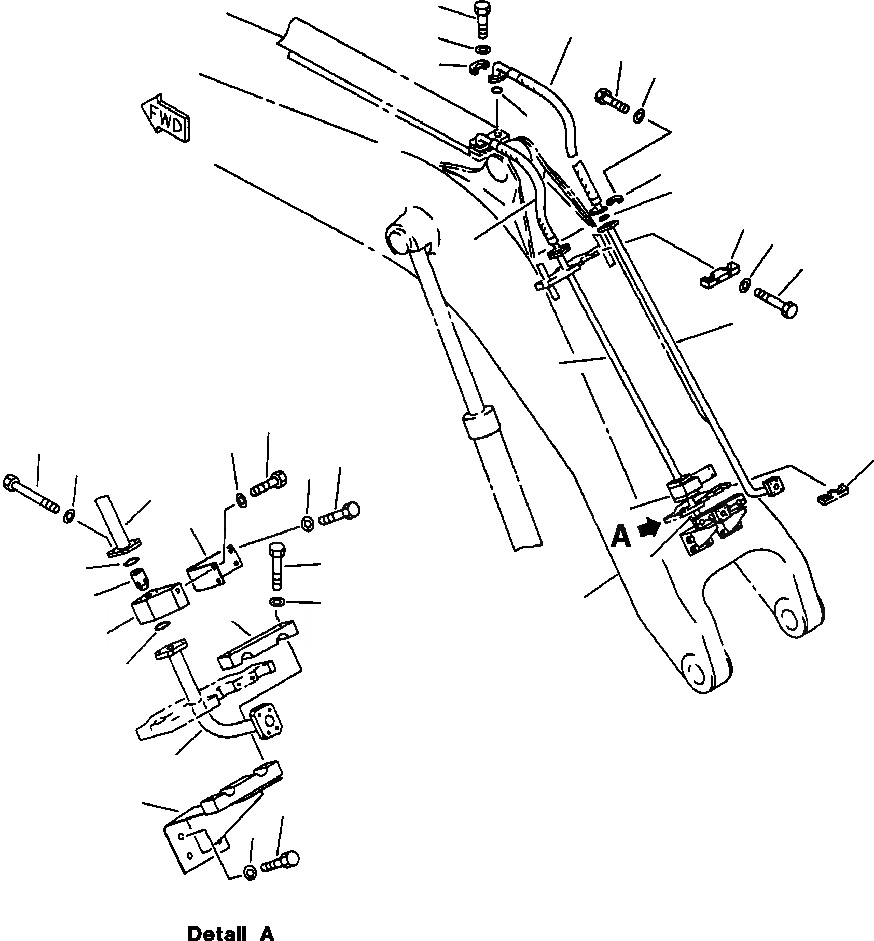 FWD

A

Detail A