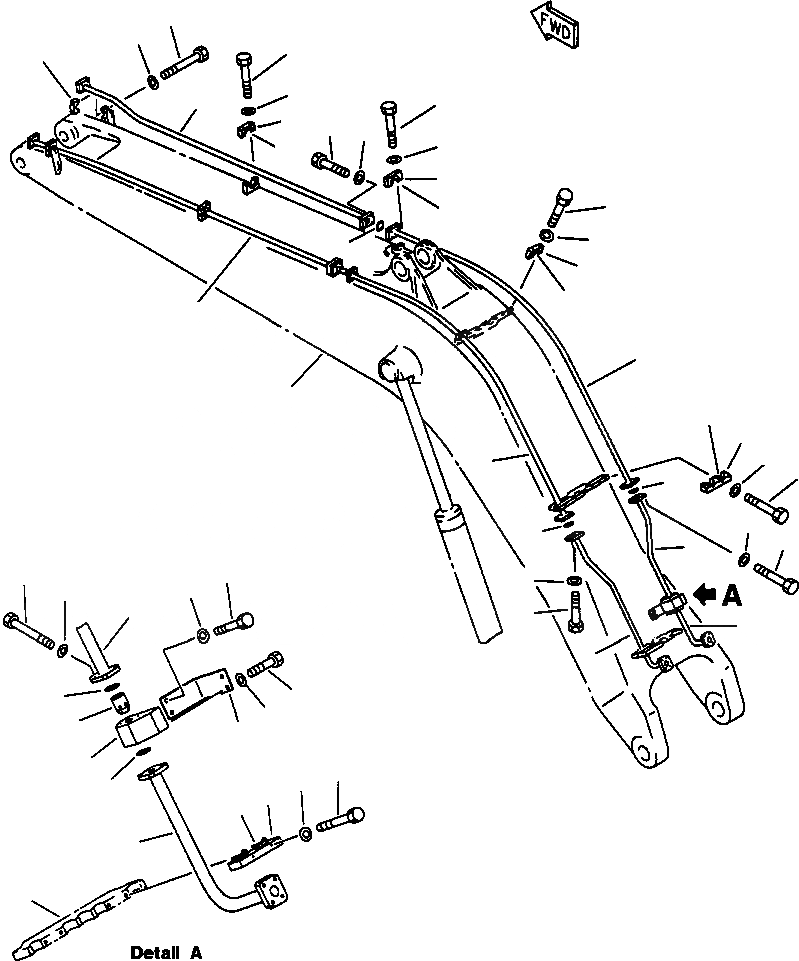 FWD

A

Detail A