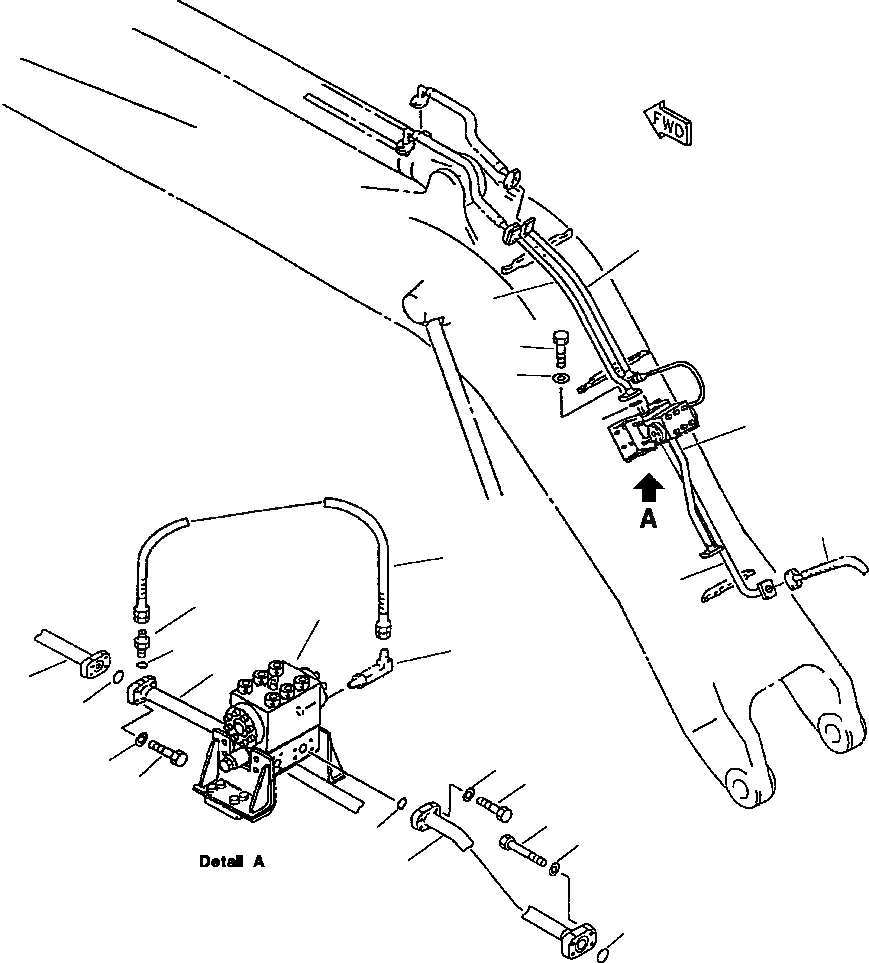 FWD

A

Detail A