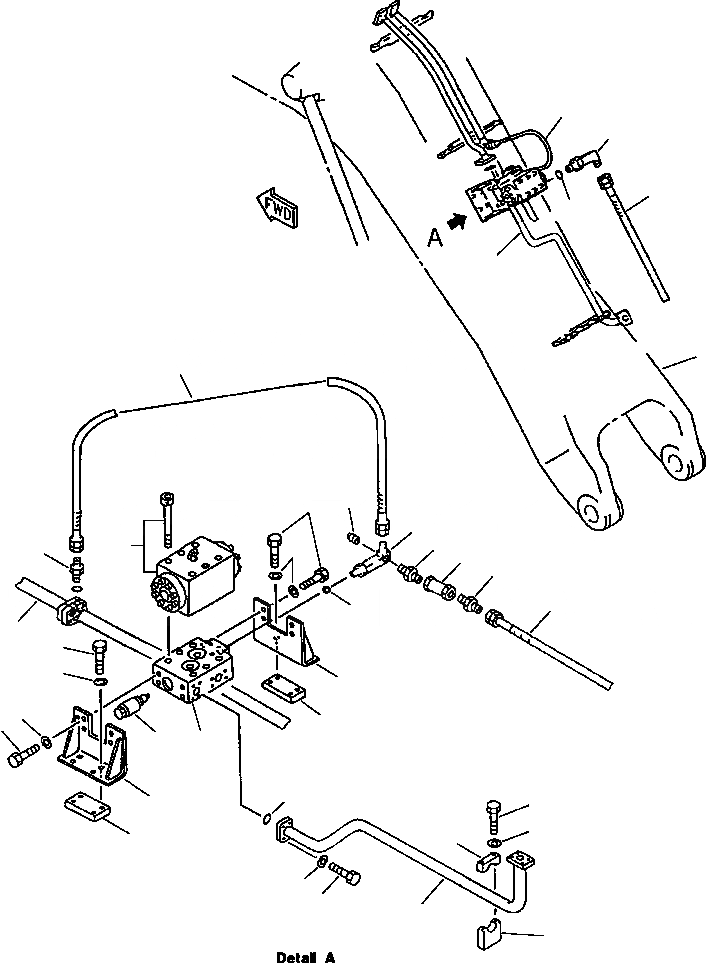 FWD
A
Detail A