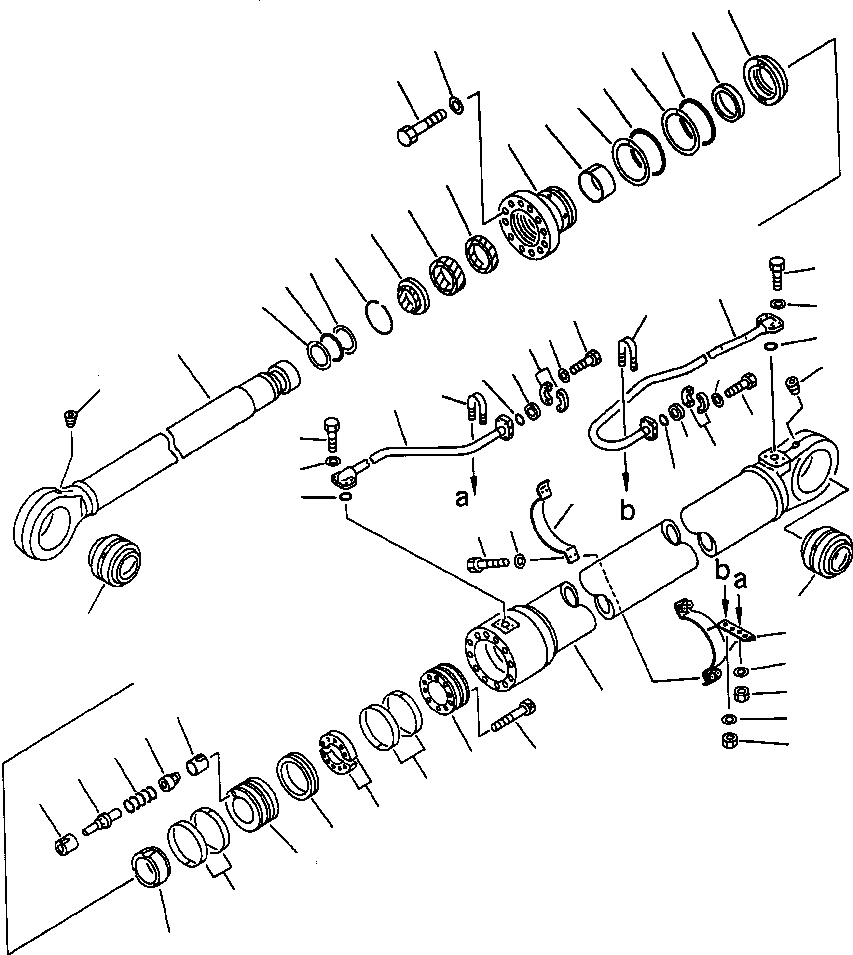 a
b
b
a