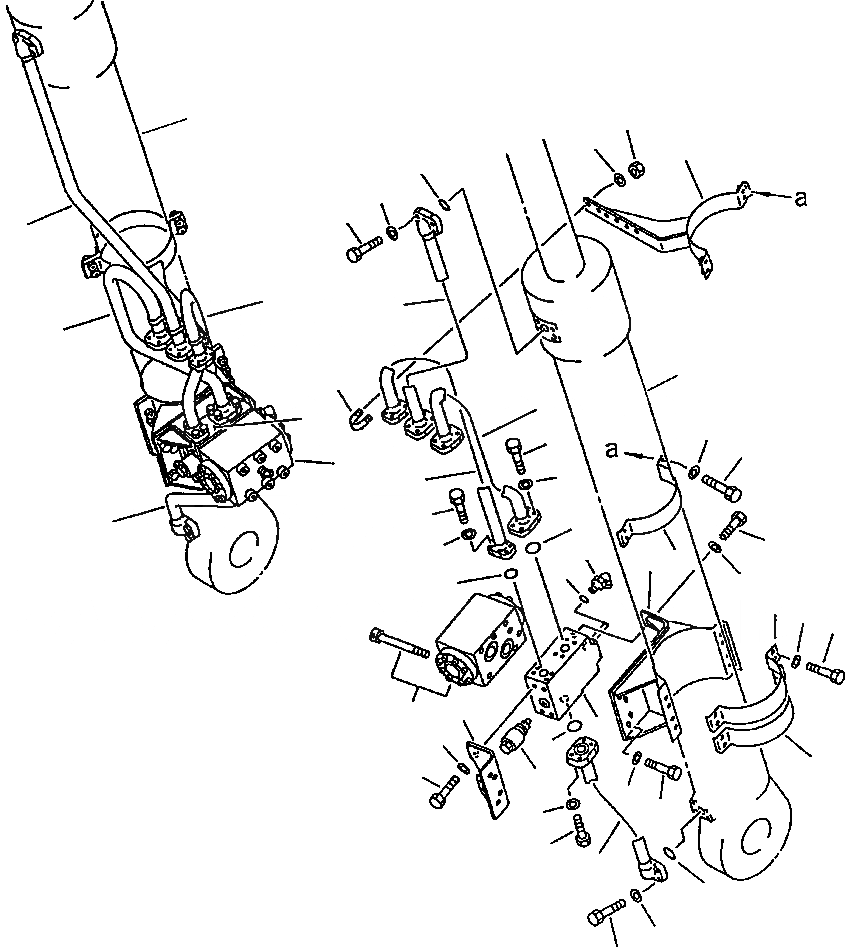 a

a