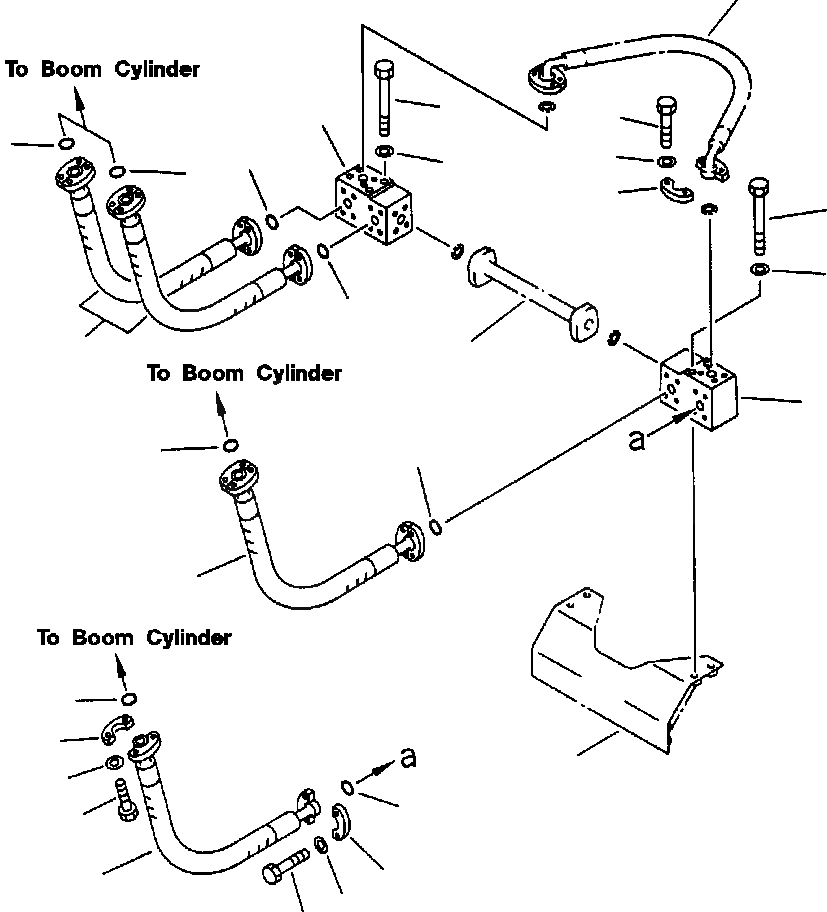 To Boom Cylinder

To Boom Cylinder

a

To Boom Cylinder

a