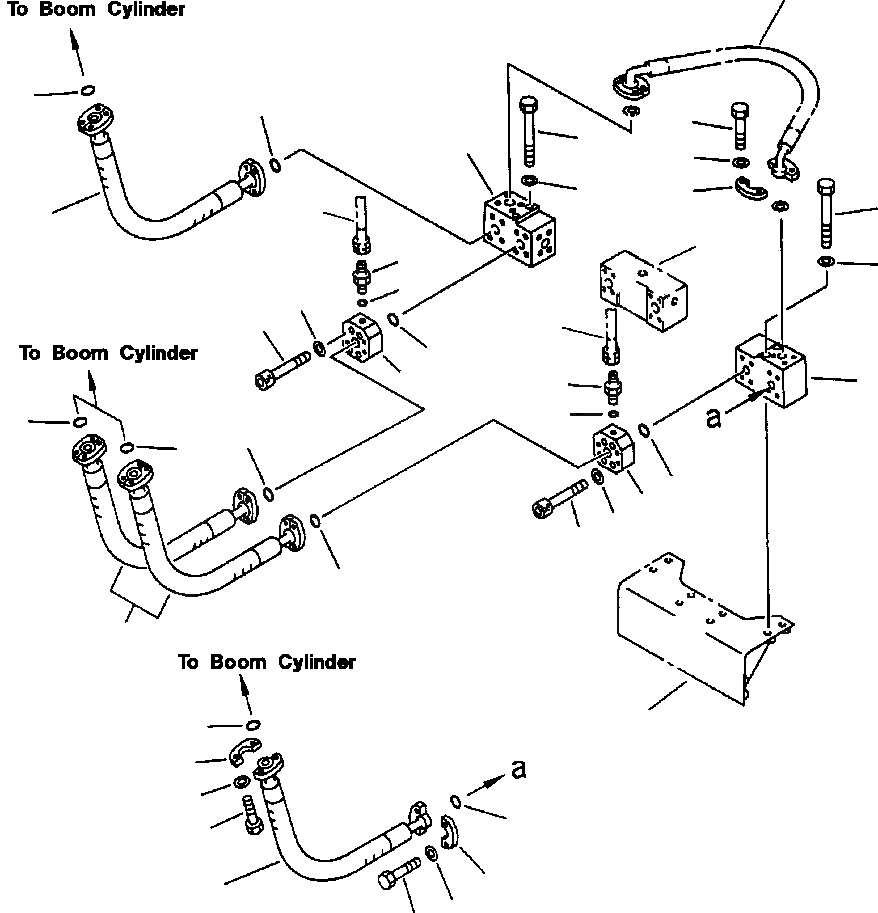 To Boom Cylinder

To Boom Cylinder

a

To Boom Cylinder

a