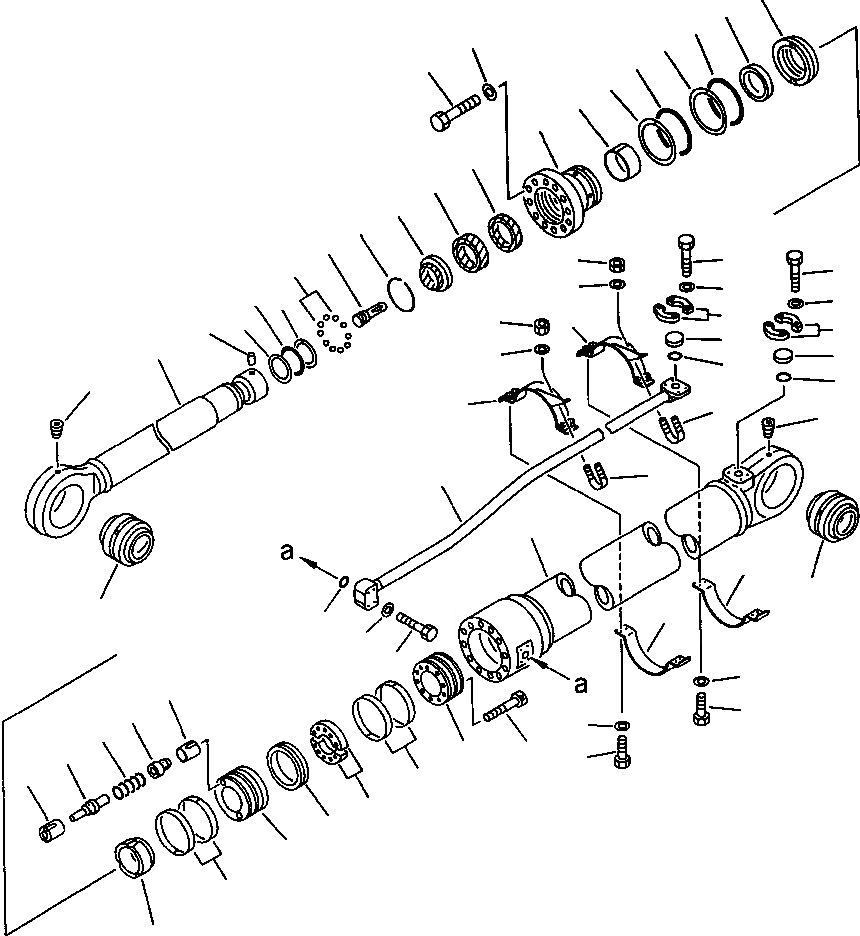 a

a