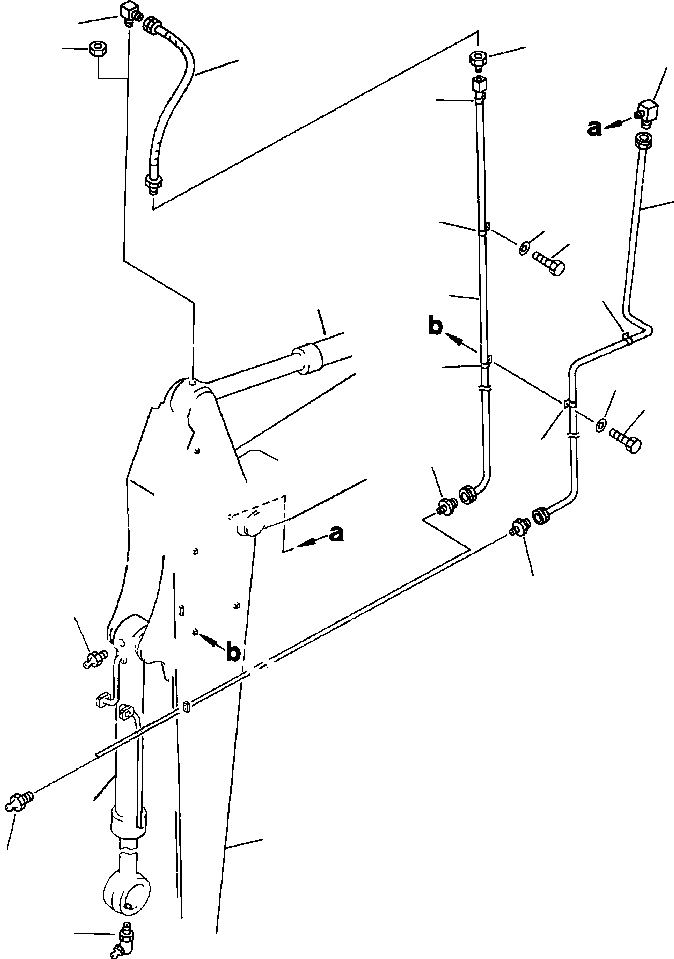 a
b
a
b