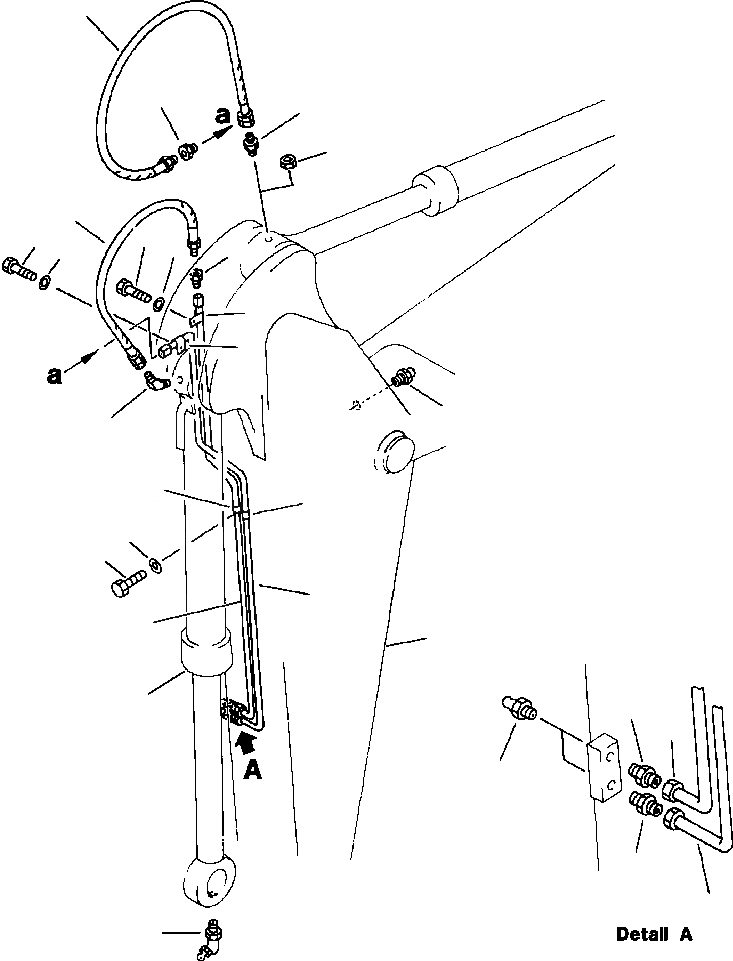 a

a

A

Detail A