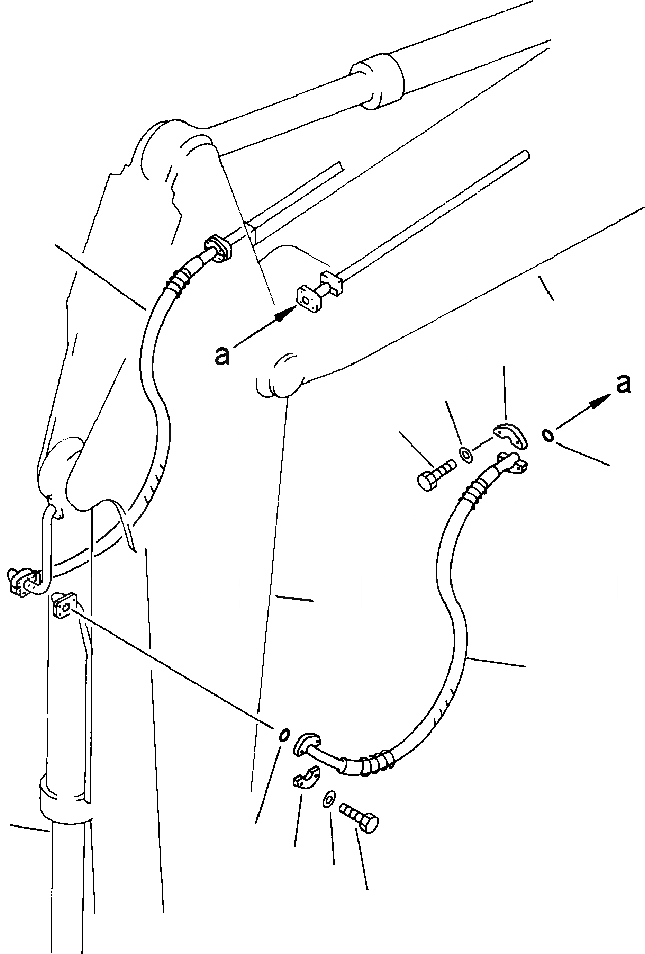 a

a