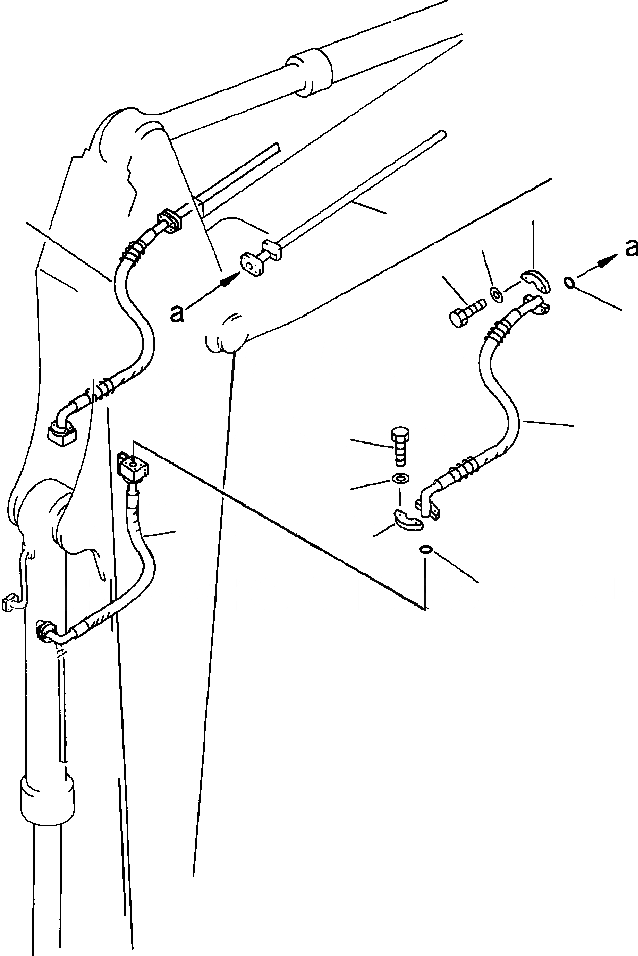 a

a