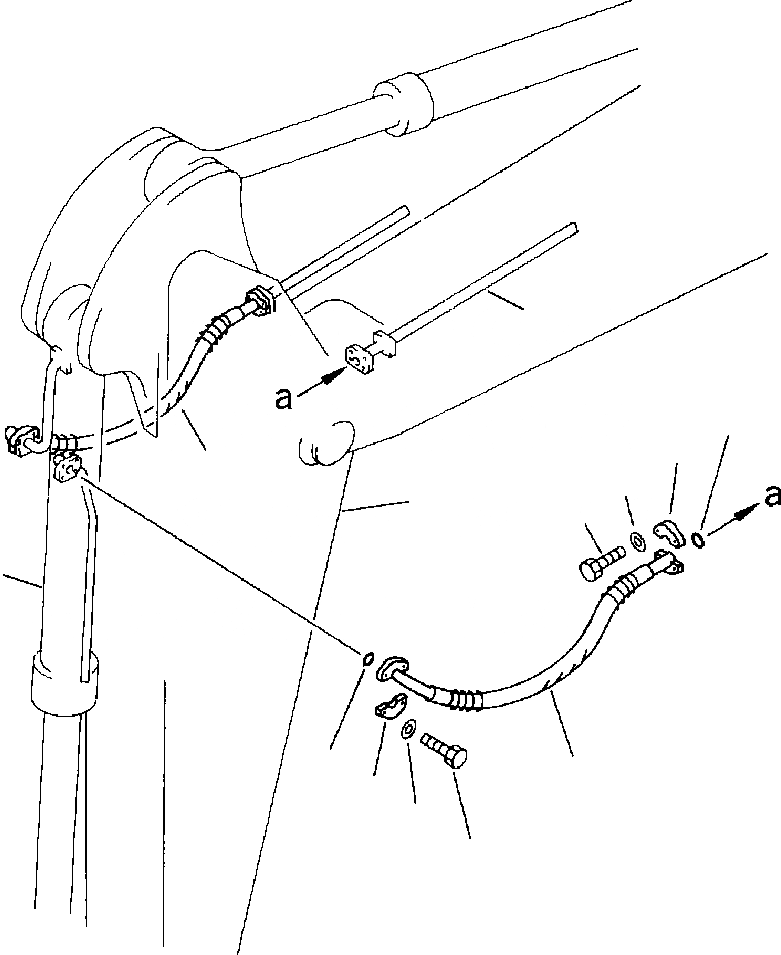 a
a