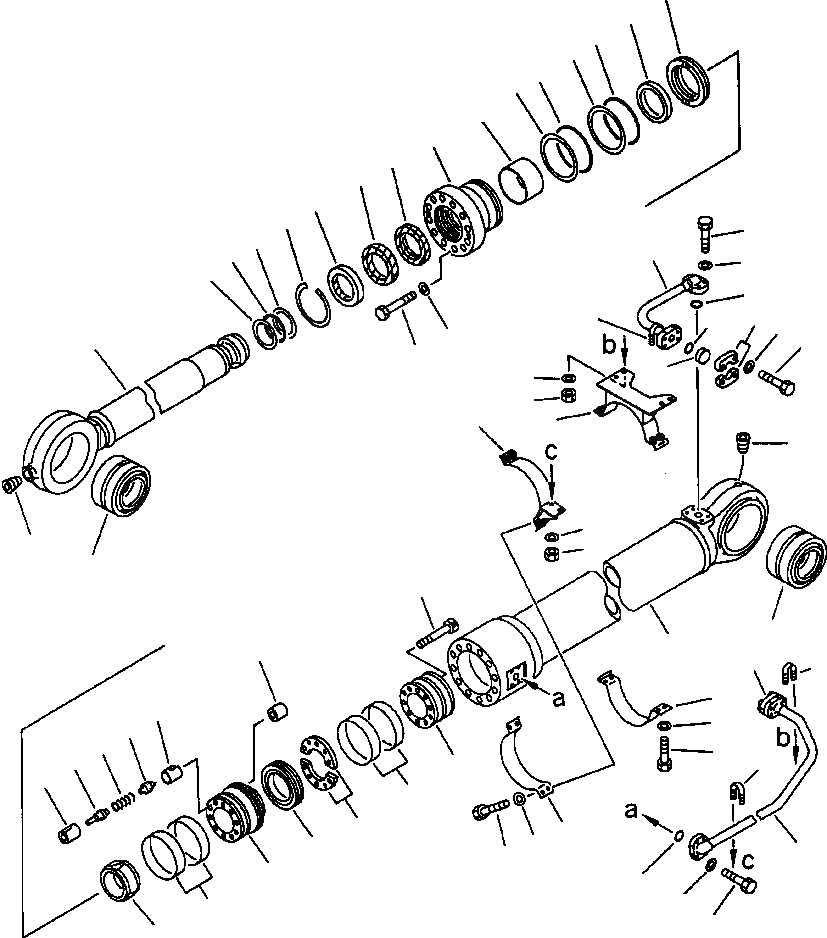 b
c
a
b
a
c