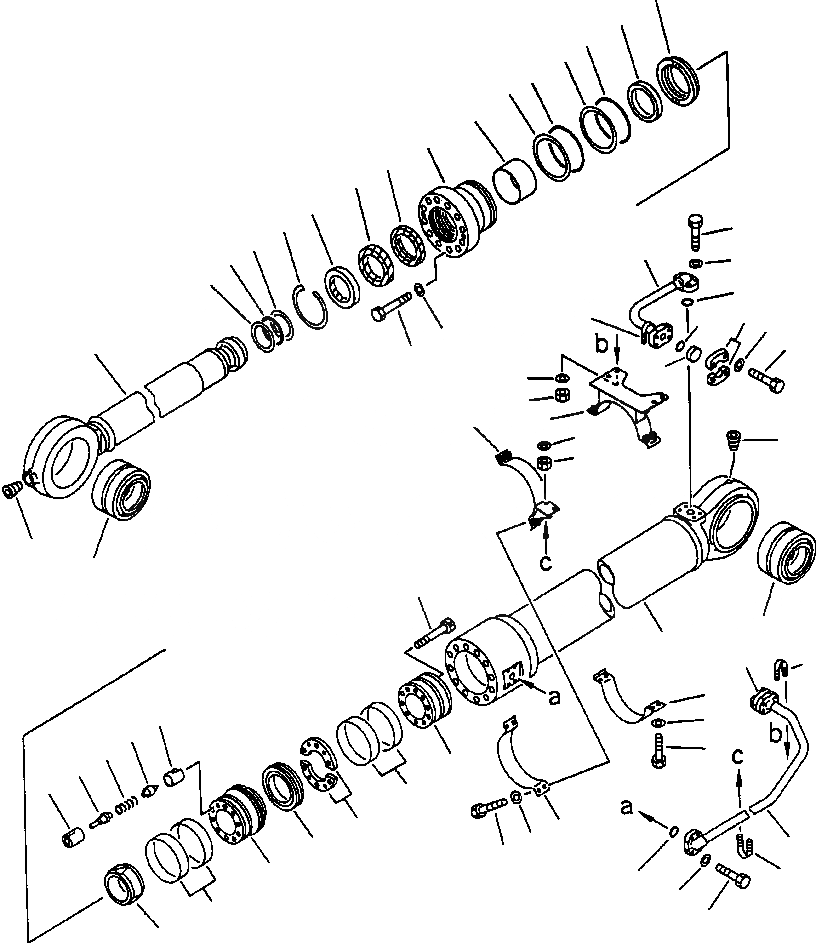 b
c
a
b
c
a