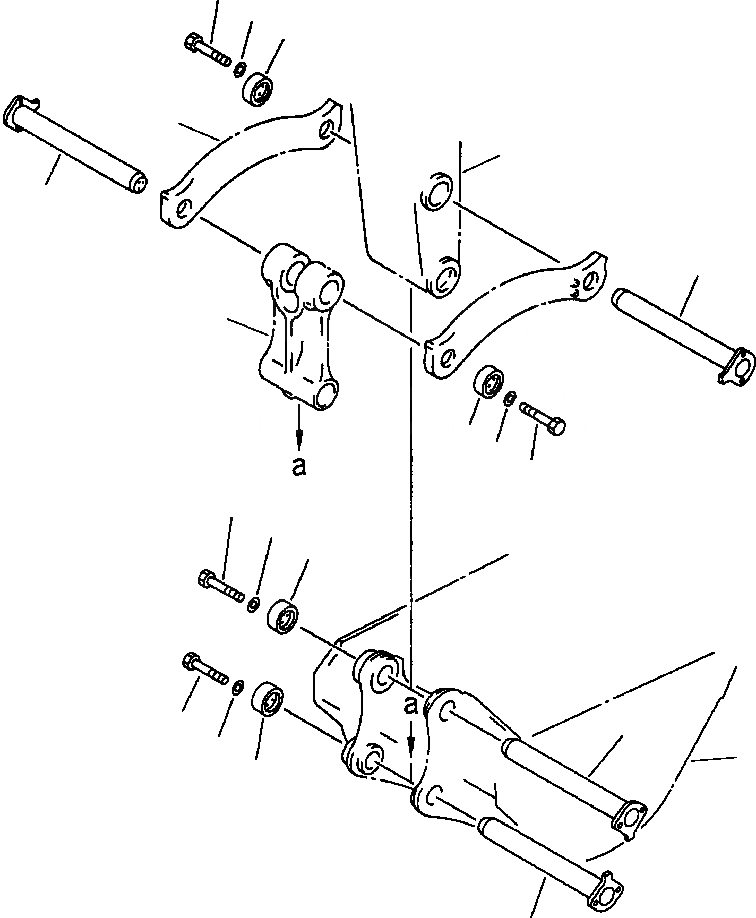 a

a