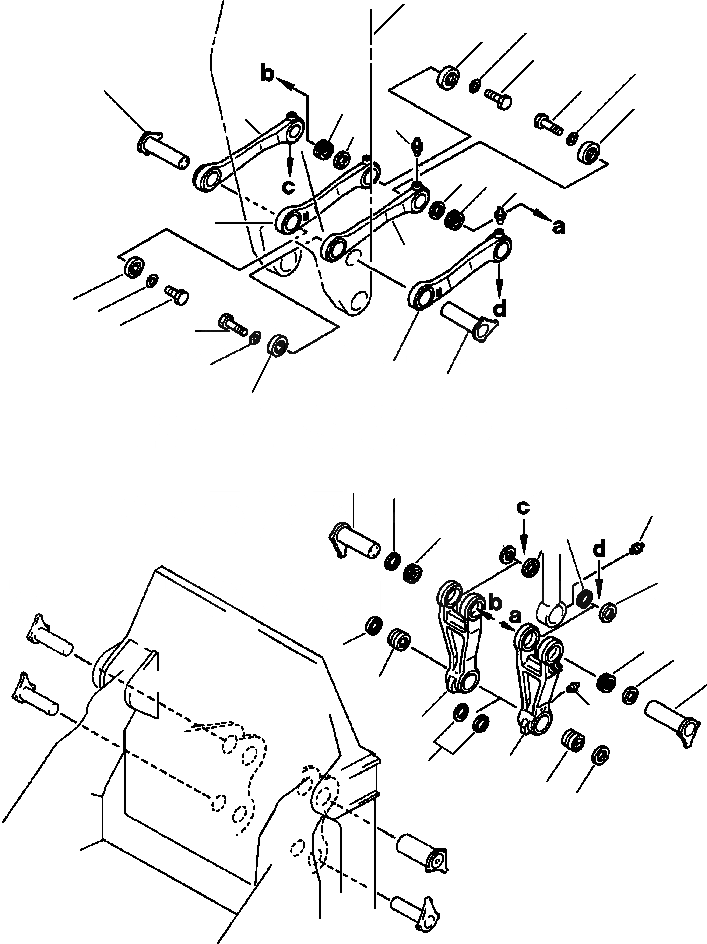 b
c
a
d
c
d
b
a