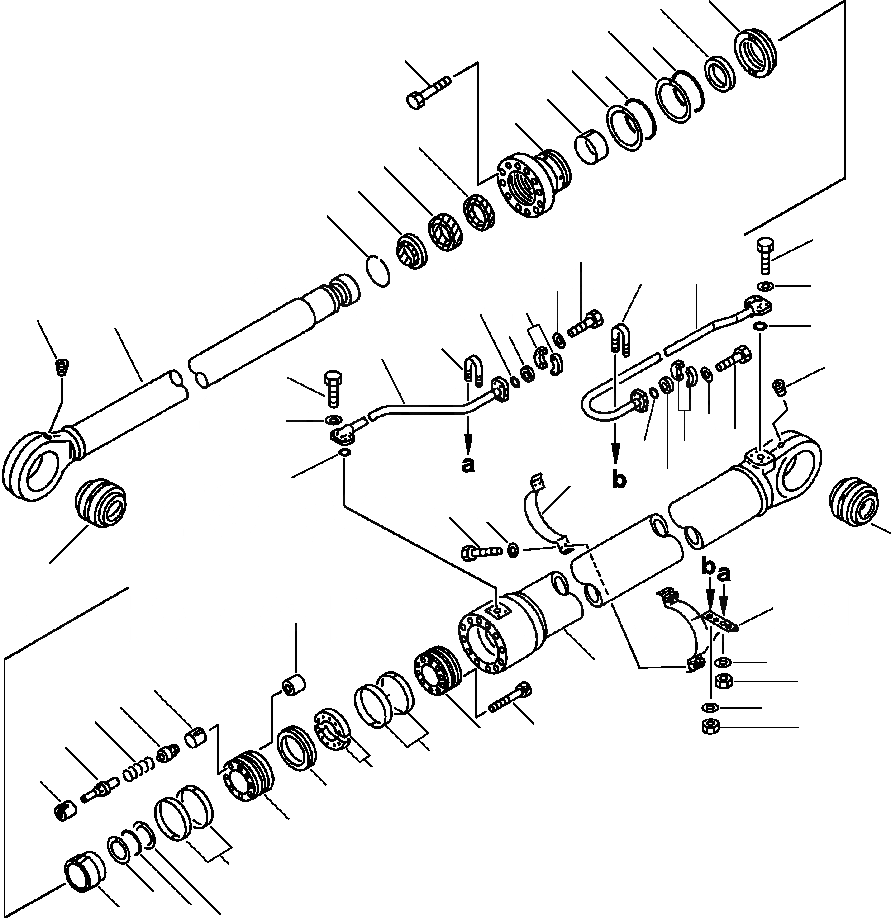 a
b
b
a