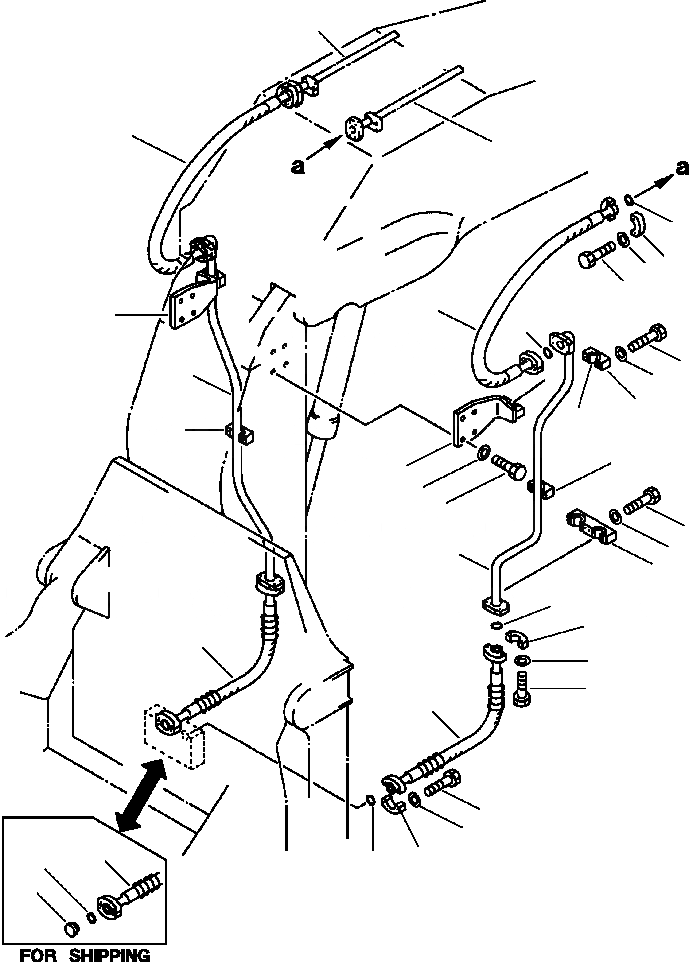 a
a
FOR SHIPPING