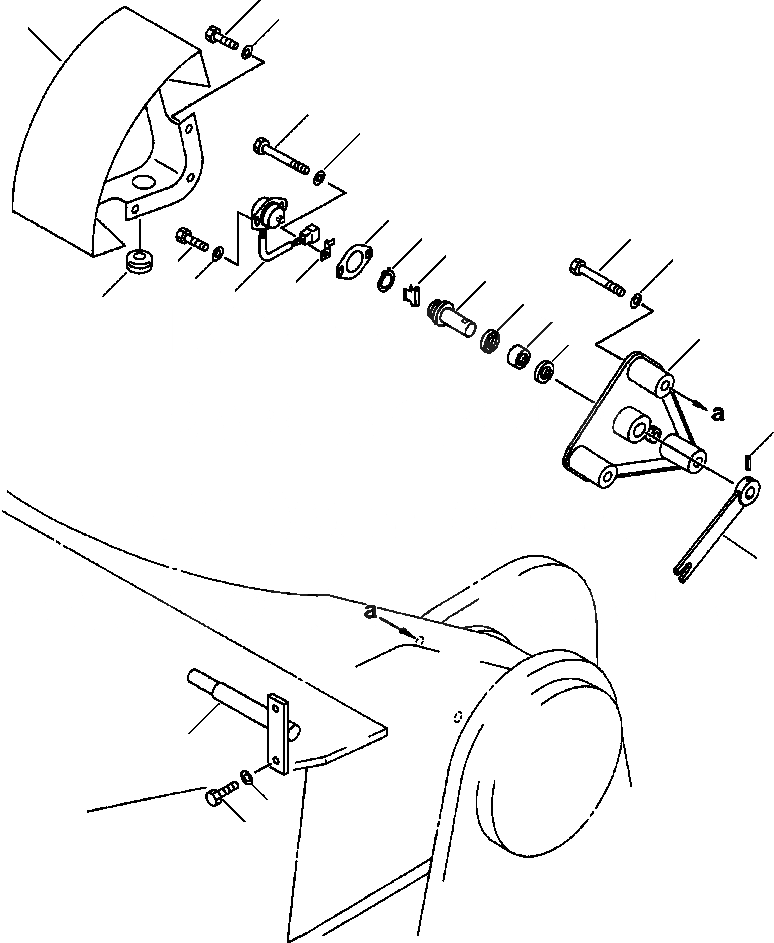 a
a