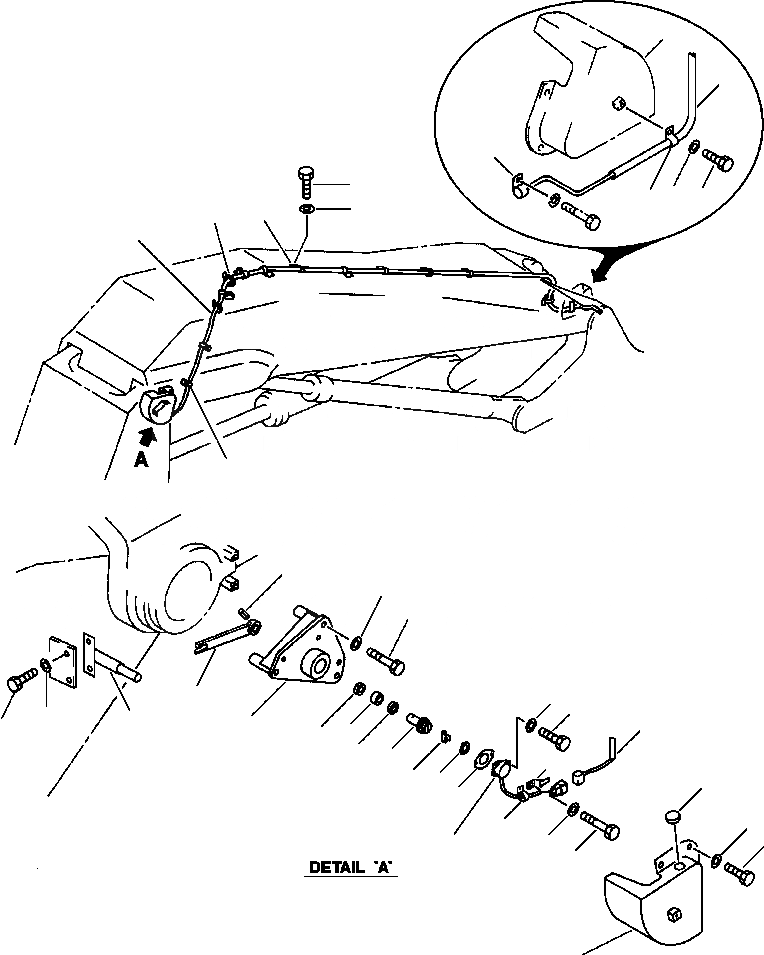 A

DETAIL "A"