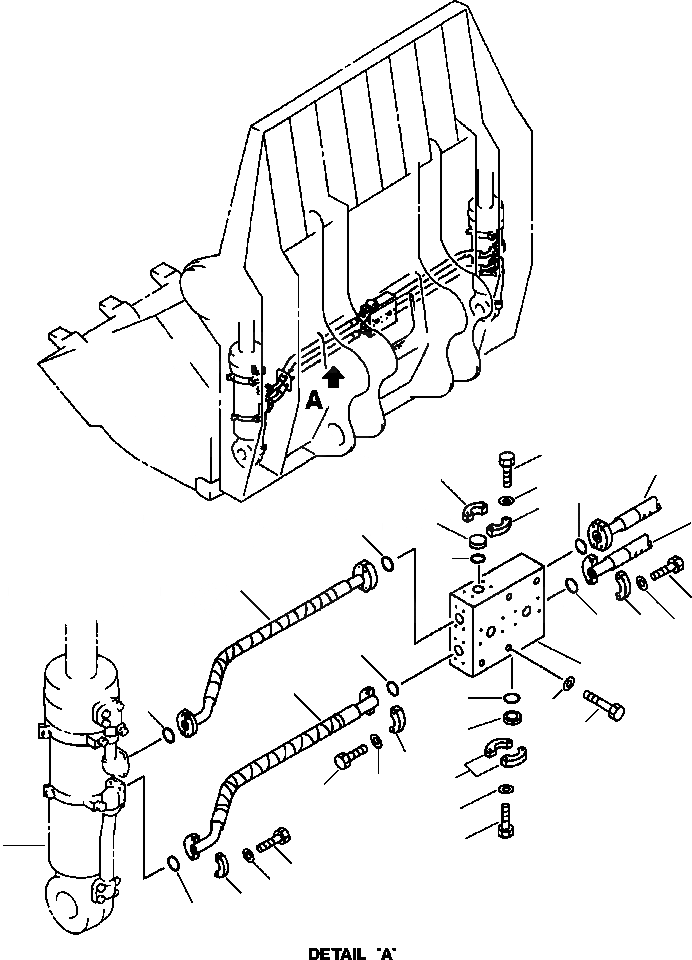 A

DETAIL "A"