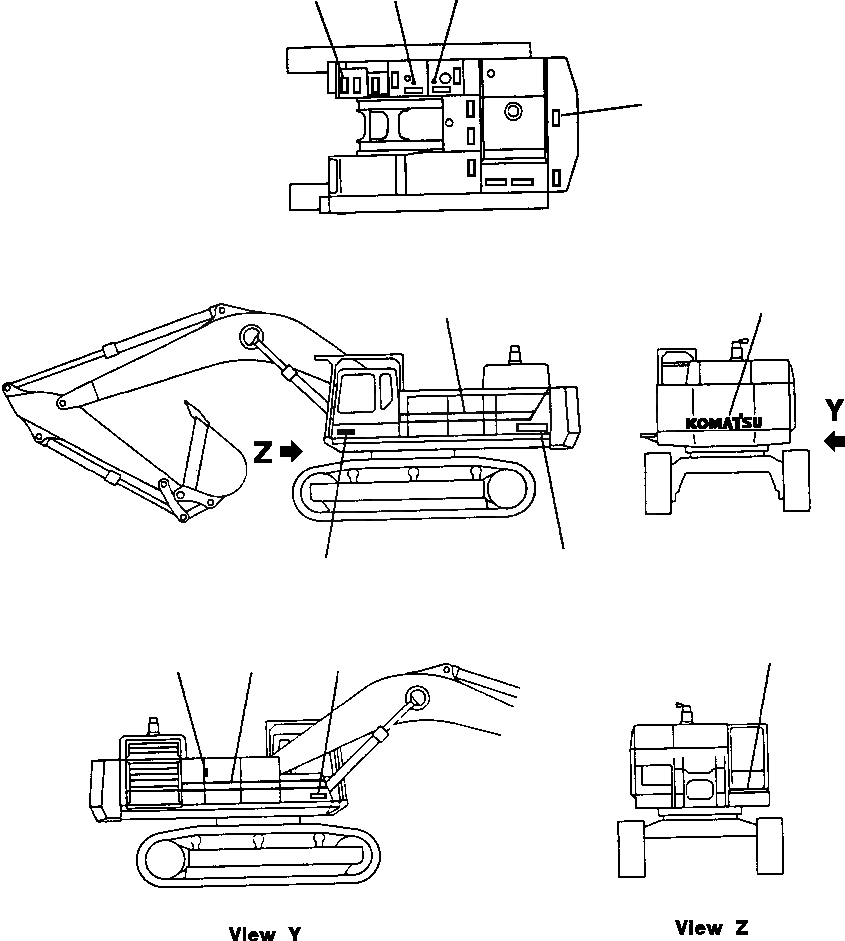 Z
KOMATSU
Y
View Y
View Z