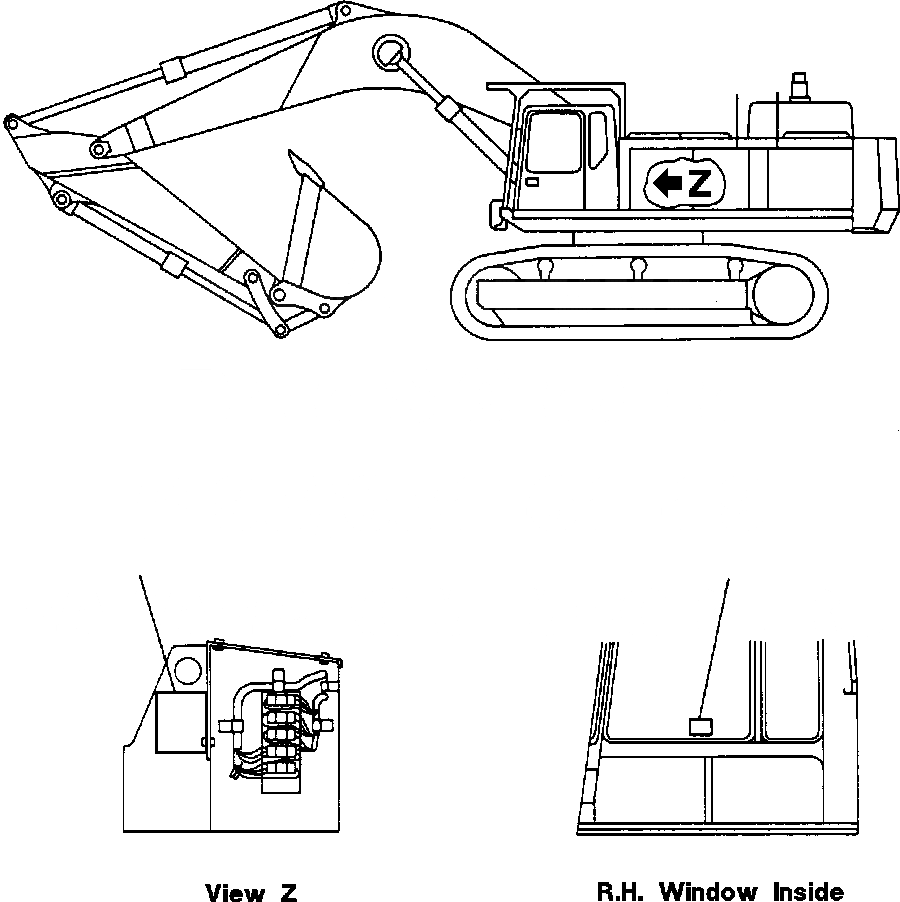 Z

View Z

R.H. Window Inside