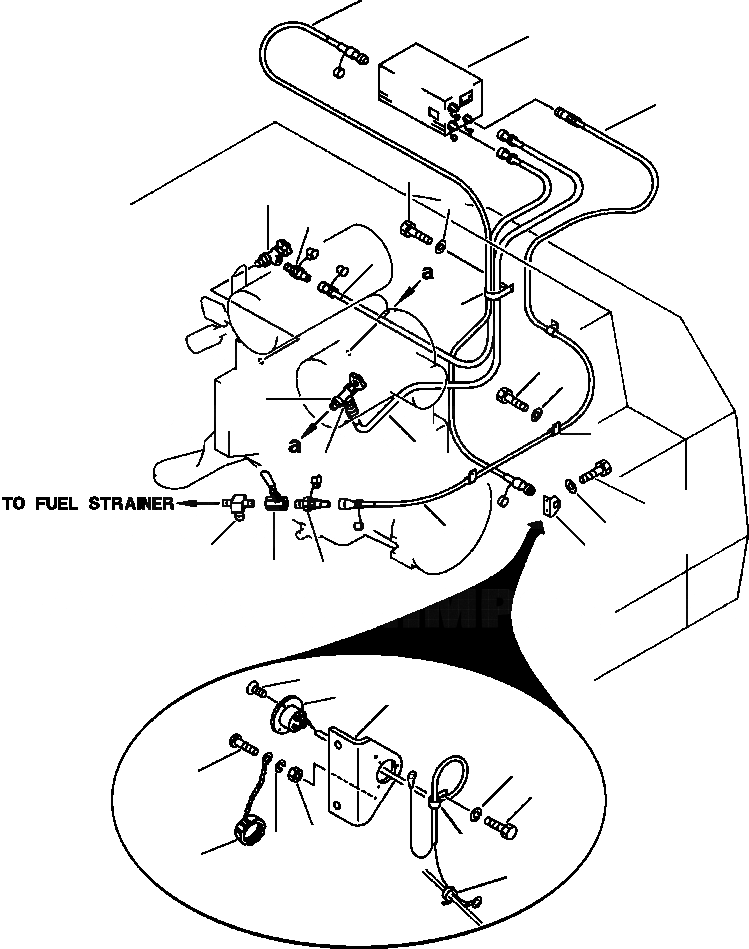 a

a

TO FUEL STRAINER