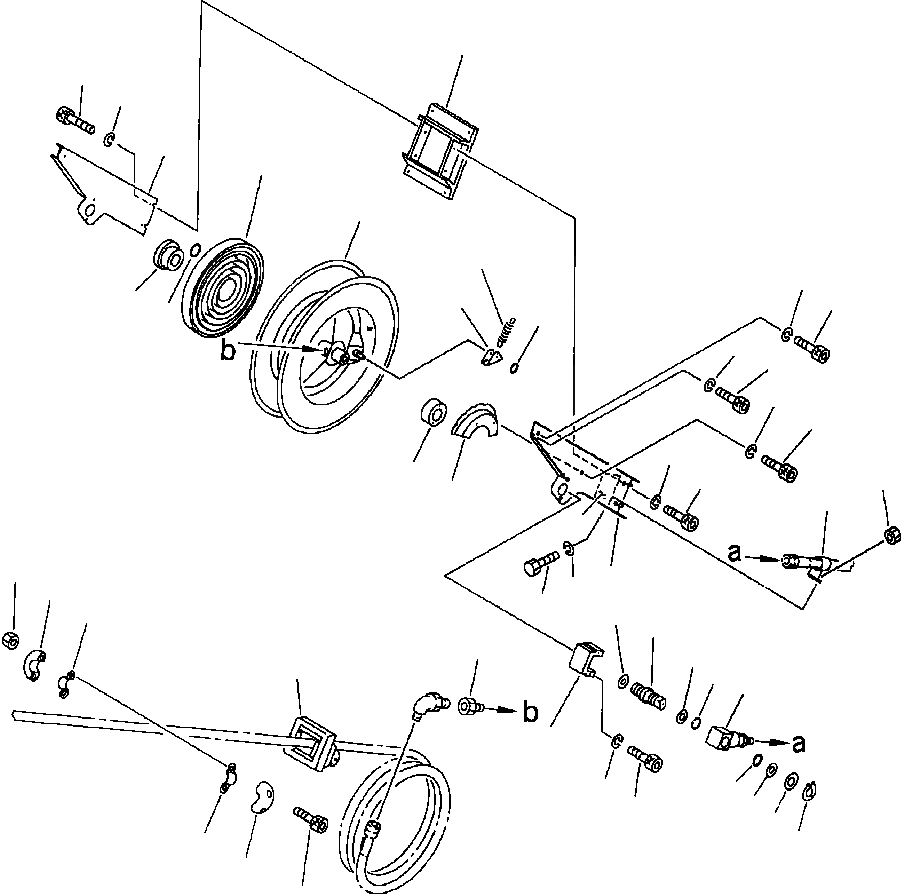 b
a
b
a