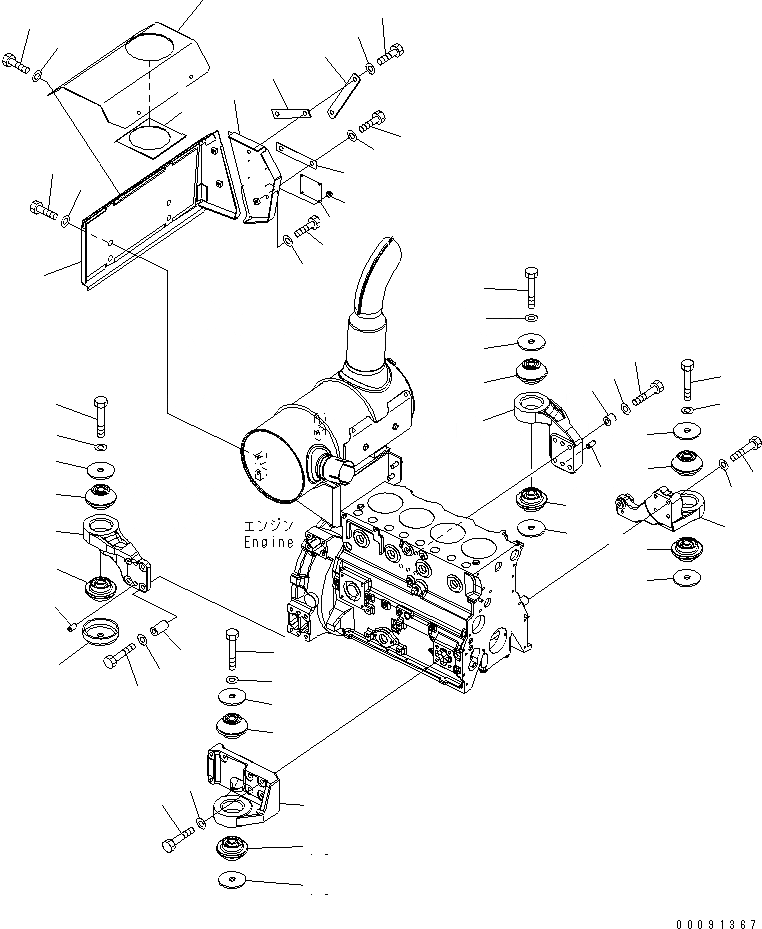 エンジン
Engine

00091367