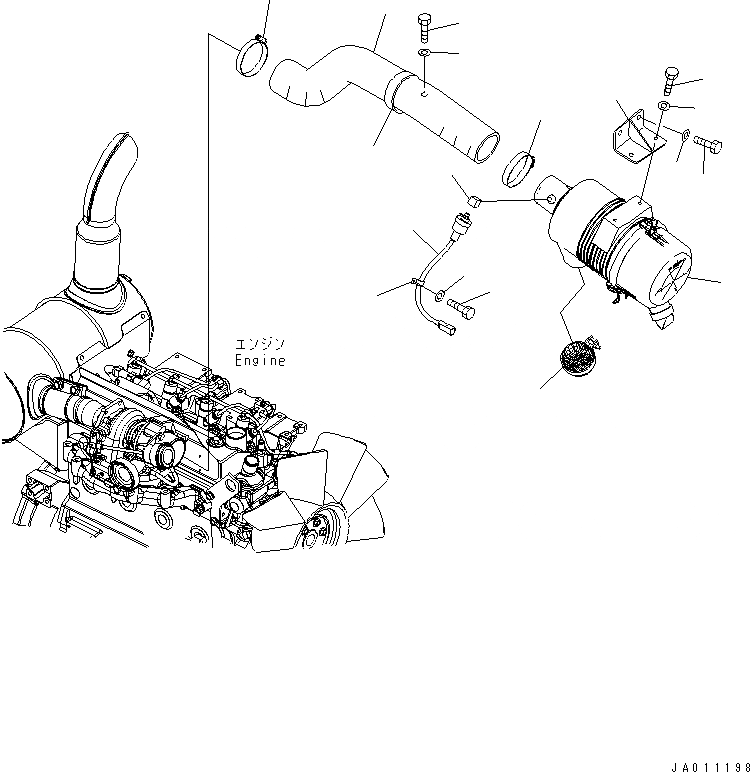 エンジン
Engine

JA011198