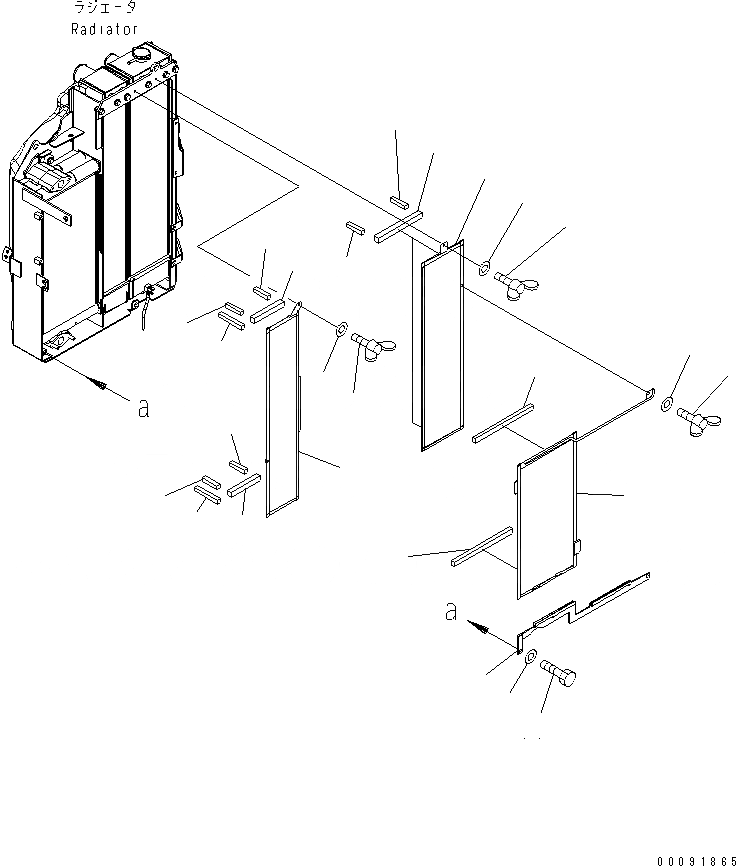 ラジエータ
Radiator

a

a

00091865