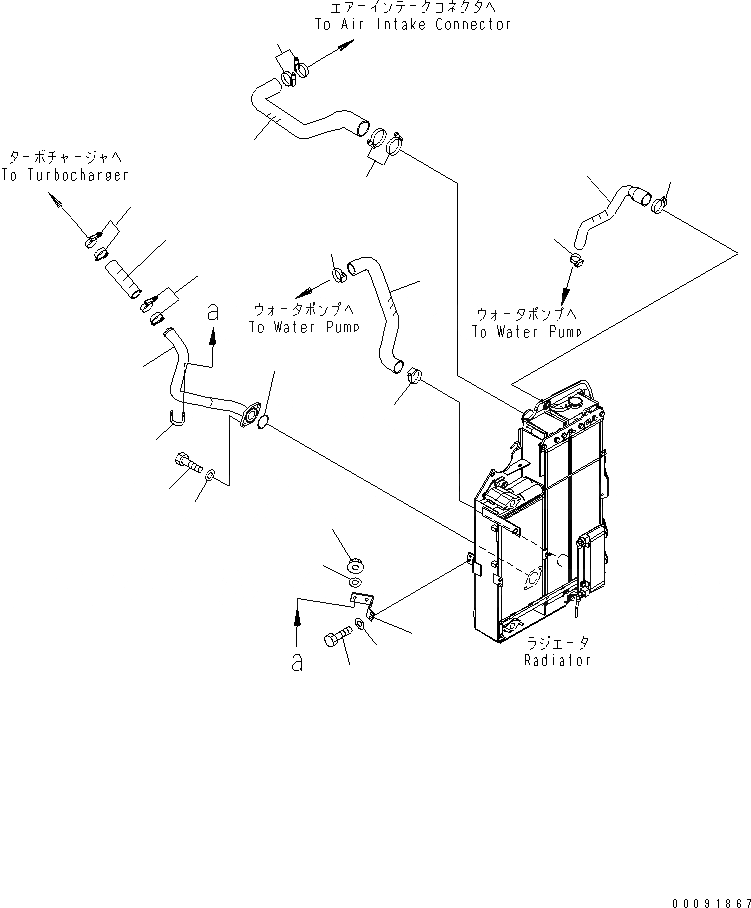 エアーインテークコネクタへ
To Air Intake Connector

ターボチャージャへ
To Turbocharger

a

ウォータポンプへ
To Water Pump

ウォータポンプへ
To Water Pump

a

ラジエータ
Radiator

00091867