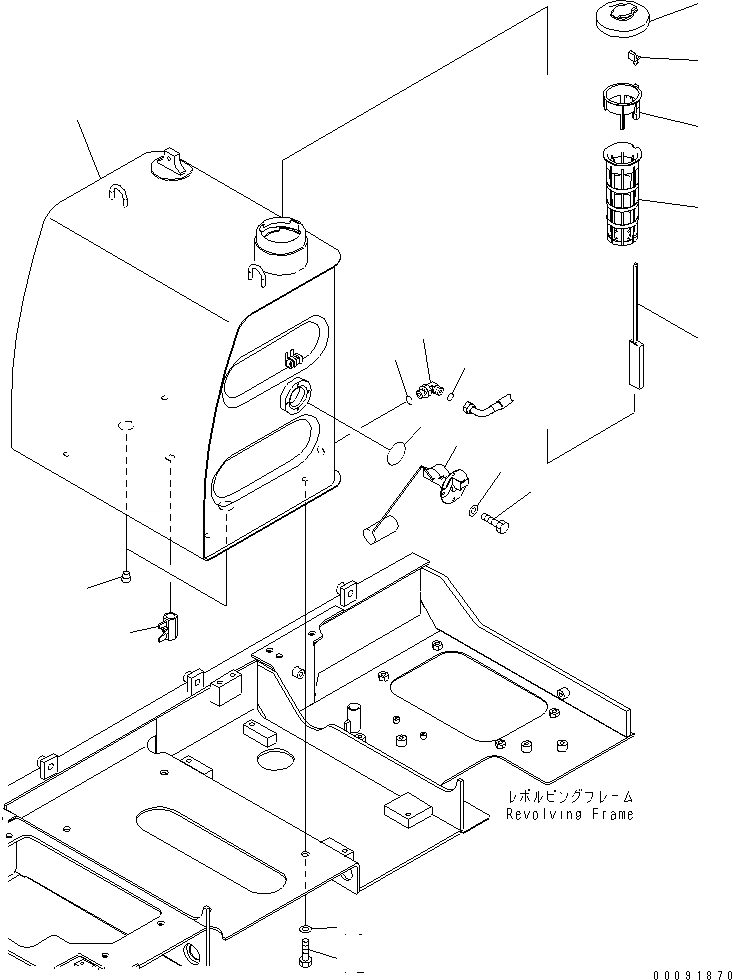 レボルビングフレーム
Revolving Frame

00091870