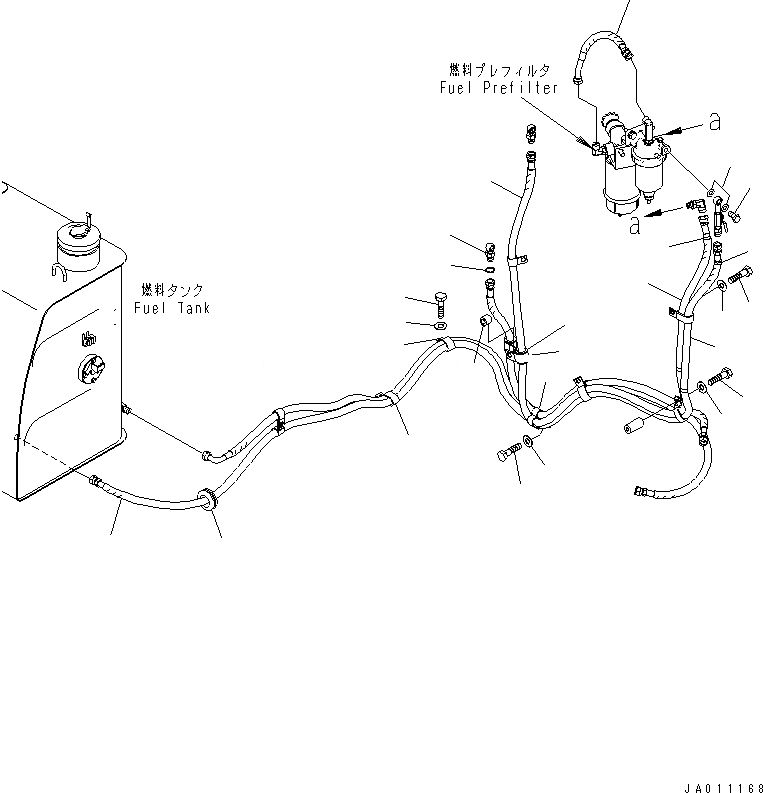 燃料プレフィルタ
Fuel Prefilter

a

a

燃料タンク
Fuel Tank

JA011168