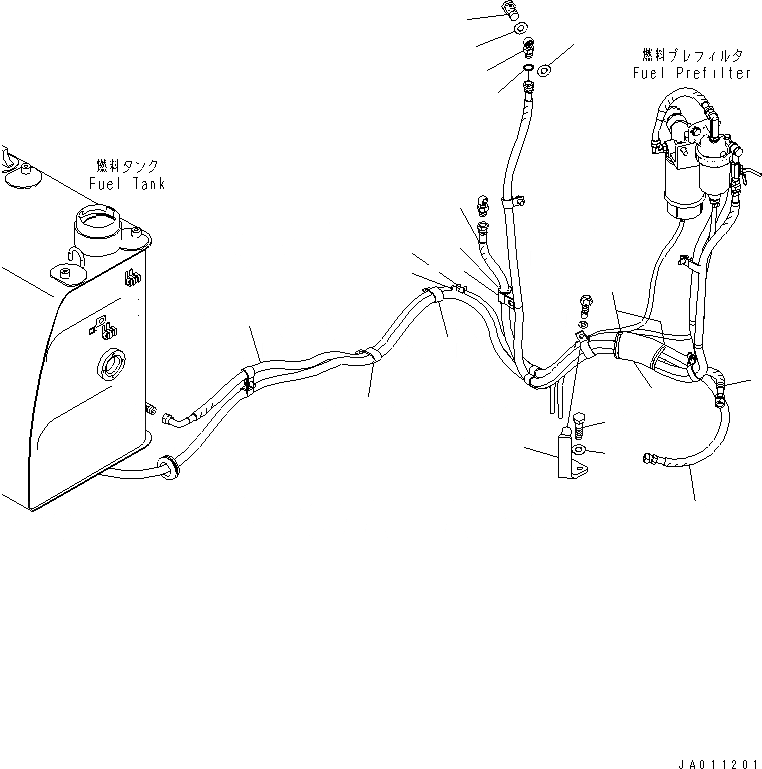 燃料プレフィルタ
Fuel Prefilter

燃料タンク
Fuel Tank

JA011201