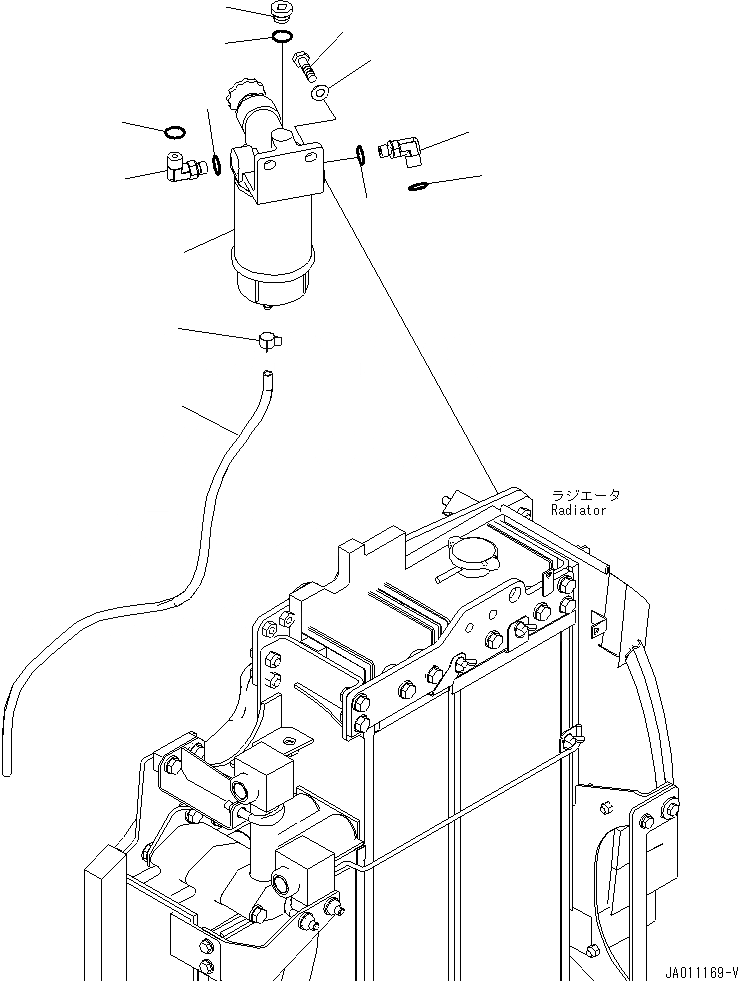 ラジエータ
Radiator

JA011169-V