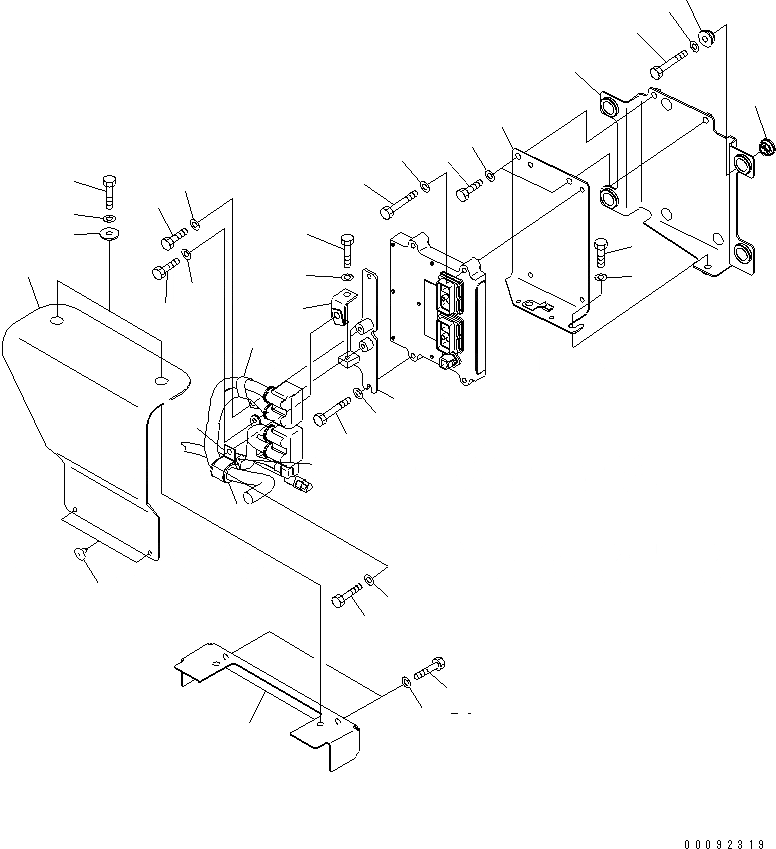 00092319