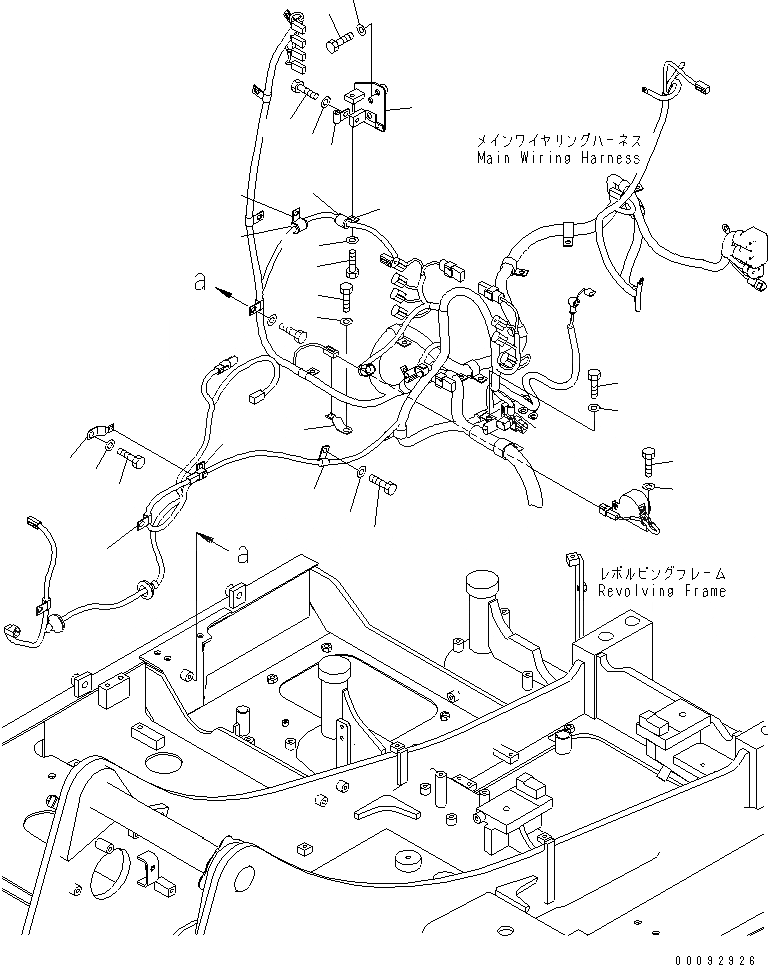 メインワイヤリングハーネス
Main Wiring Harness

a

a

レボルビングフレーム
Revolving Frame

00092926