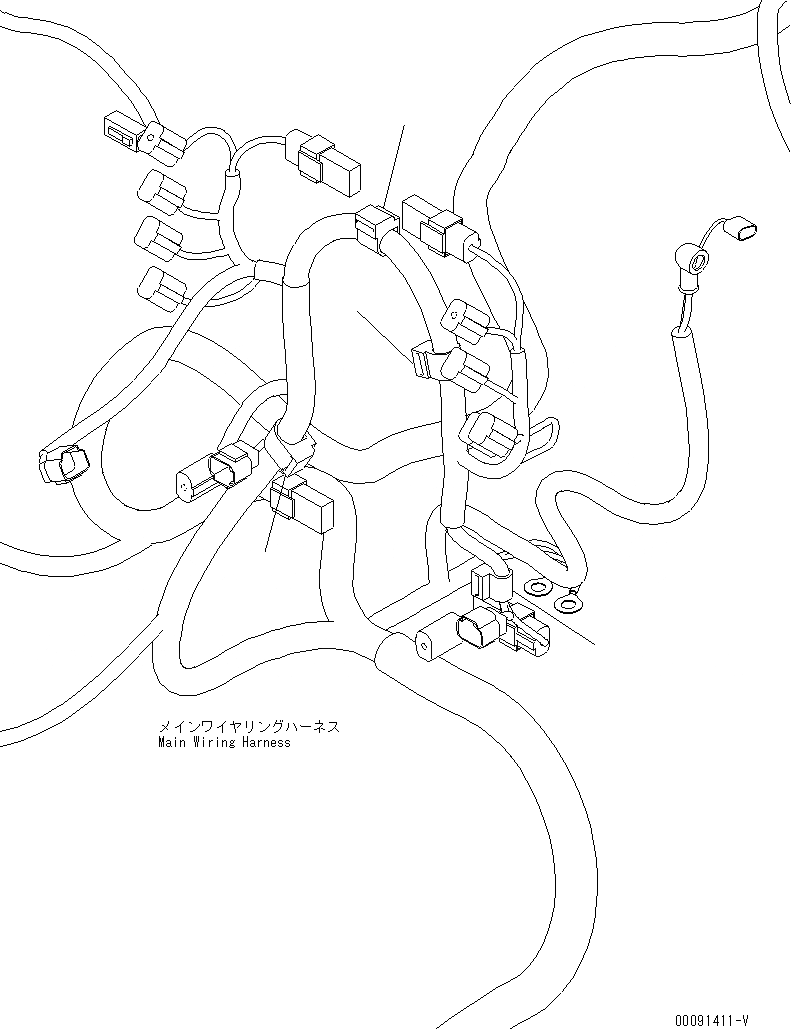 メインワイヤリングハーネス
Main Wiring Harness

00091411-V