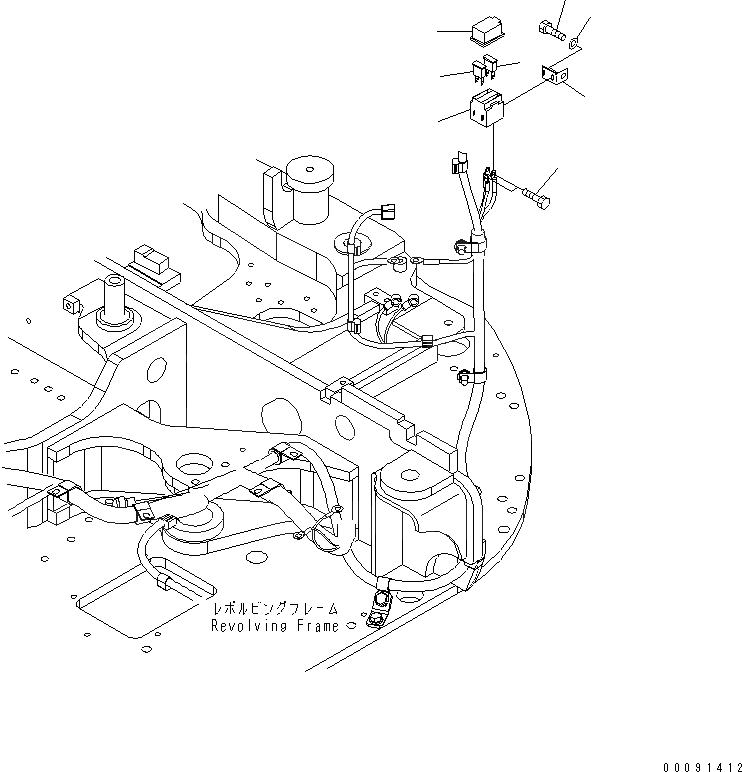 レボルビングフレーム
Revolving Frame

00091412