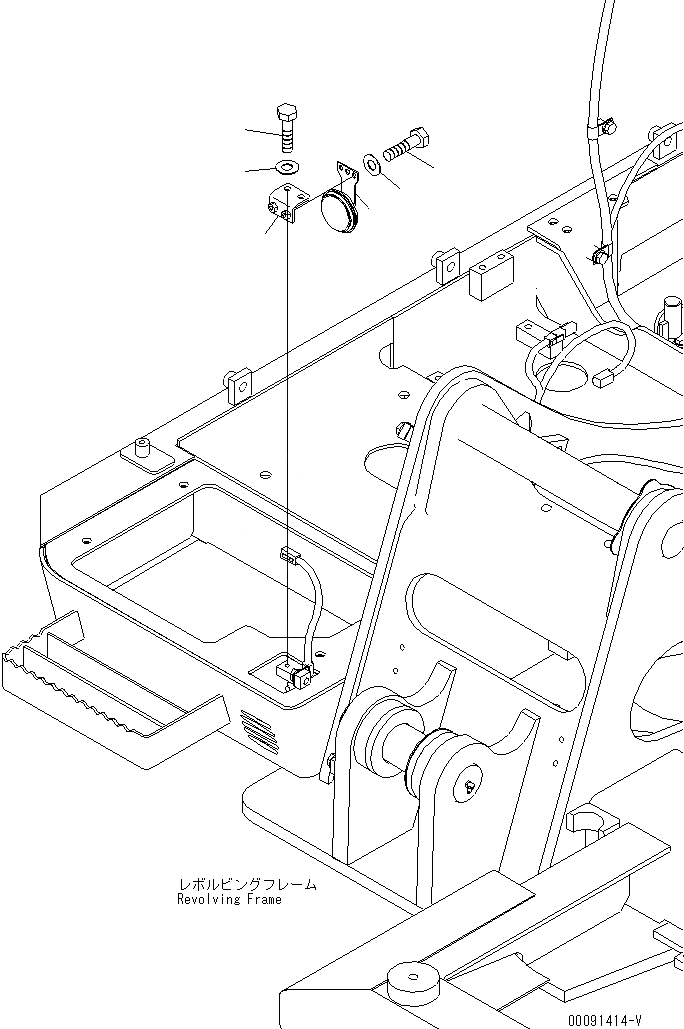 レボルビングフレーム
Revolving Frame

00091414-V