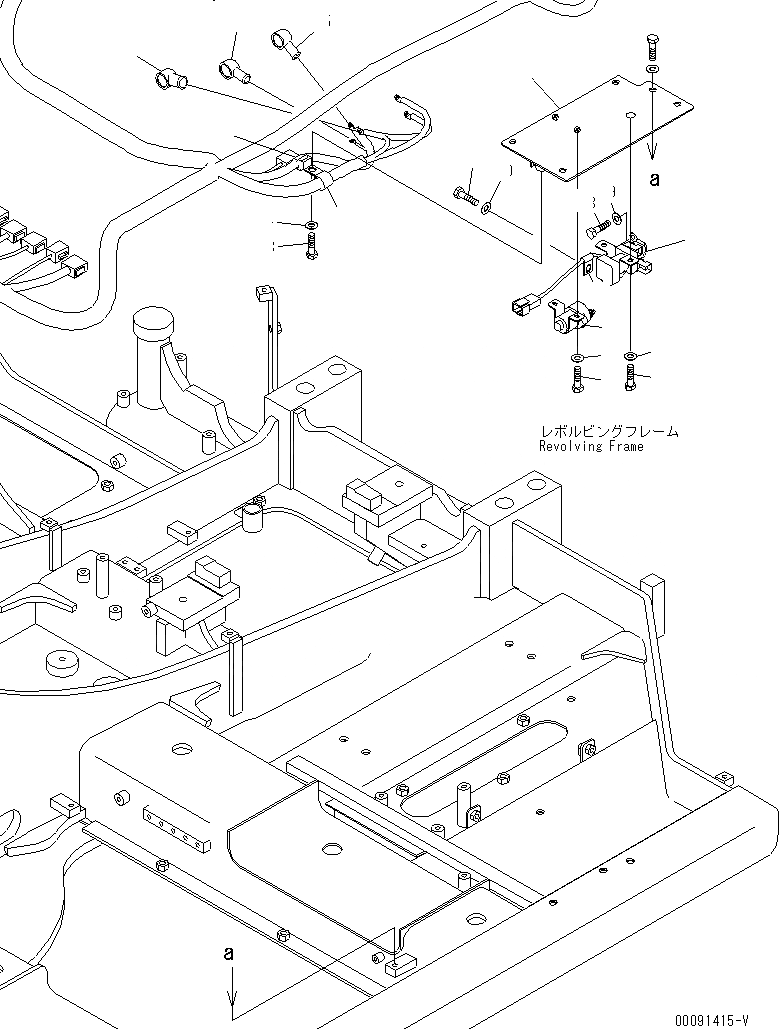 a

レボルビングフレーム
Revolving Frame

a

00091415-V