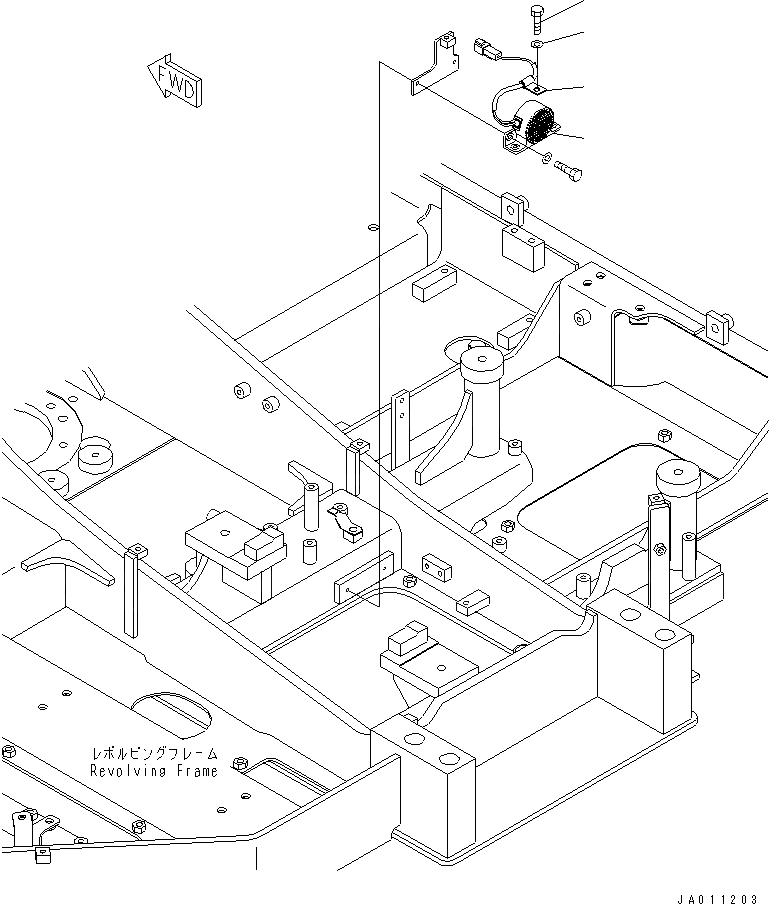 FWD

レボルビングフレーム
Revolving Frame

JA011203