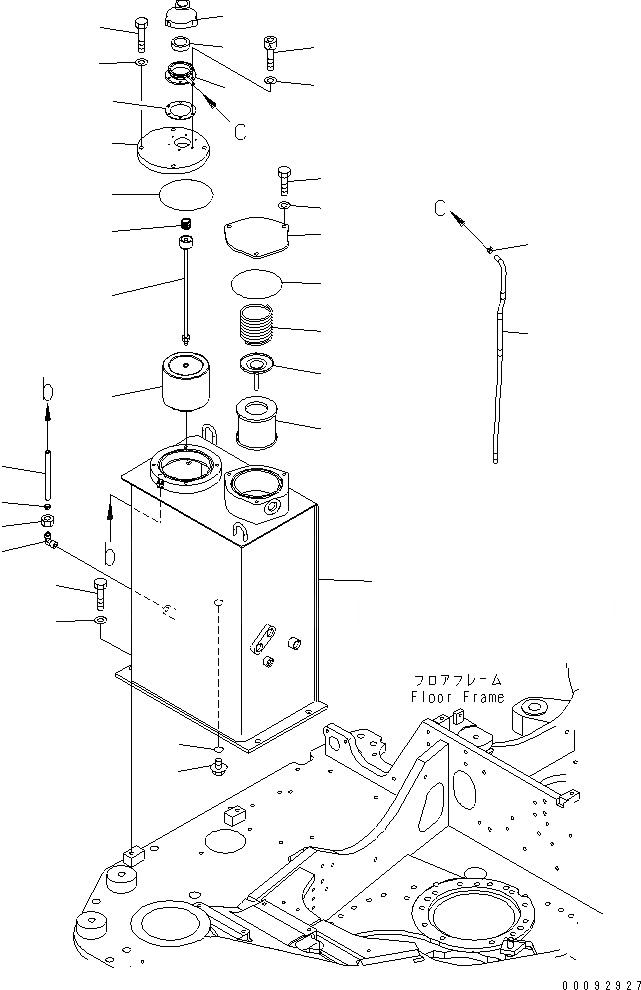 C
C
b
b
フロアフレーム
Floor Frame
00092927