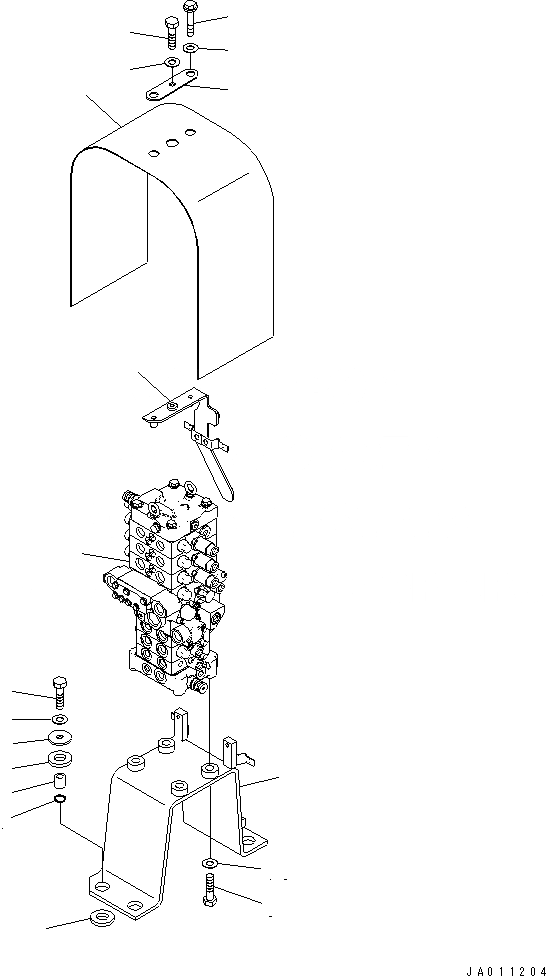 JA011204