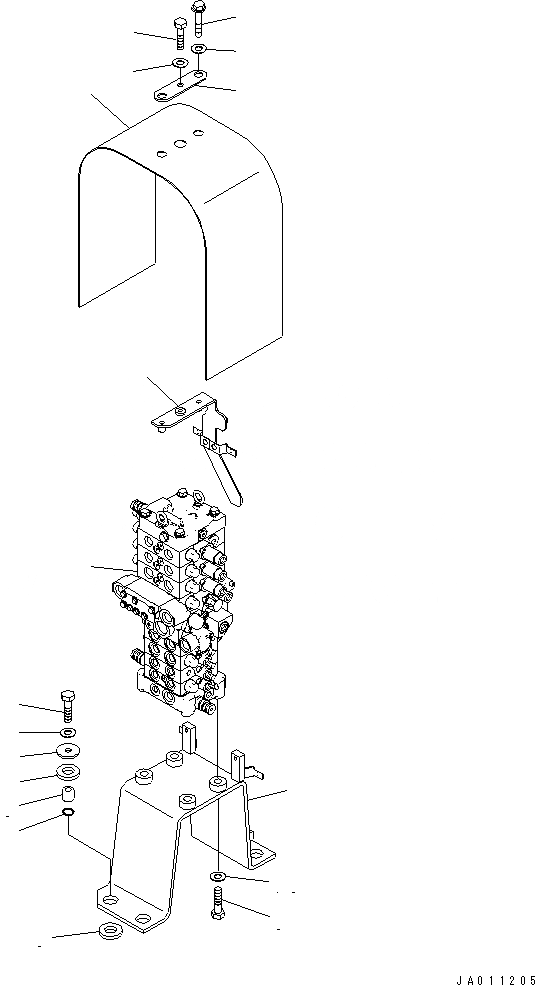 JA011205