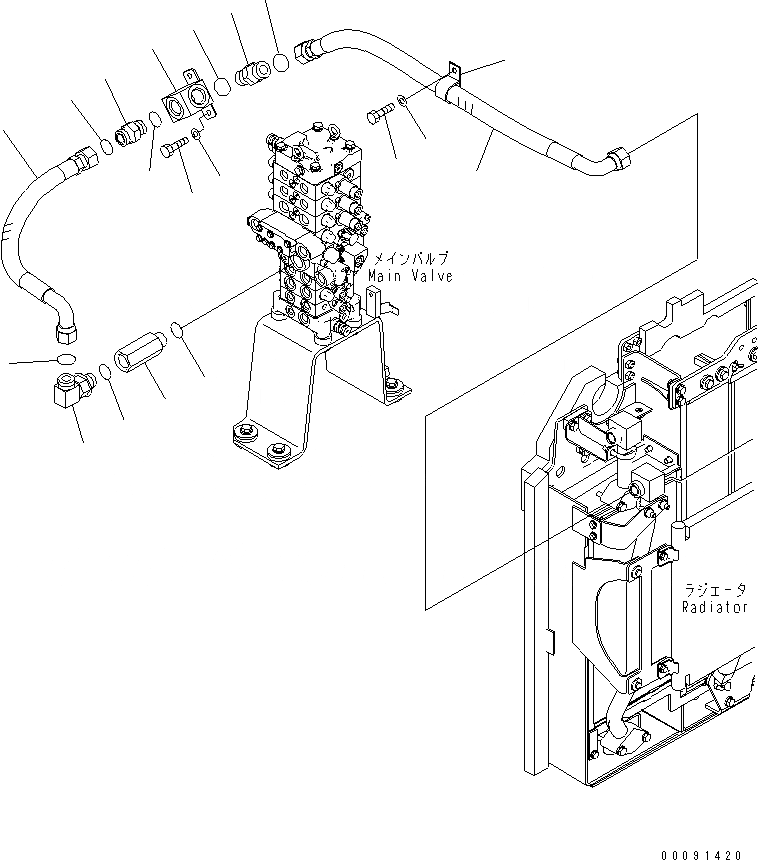 メインバルブ
Main Valve

ラジエータ
Radiator

00091420