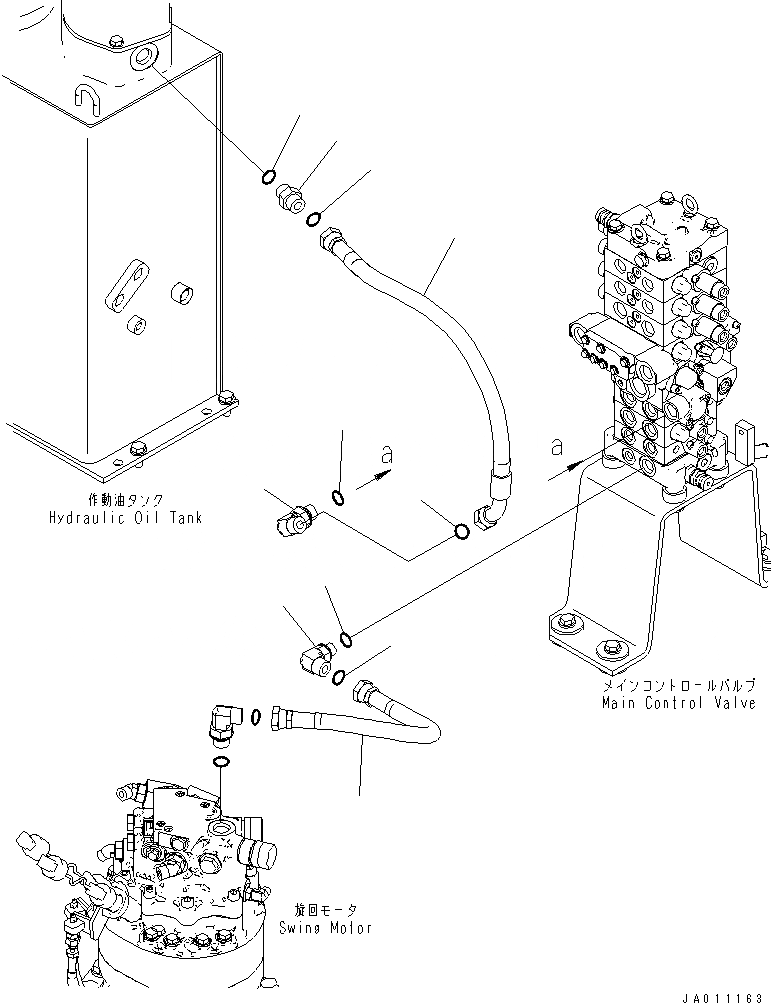 a

a

作動油タンク
Hydraulic Oil Tank

メインコントロールバルブ
Main Control Valve

旋回モータ
Swing Motor

JA011163